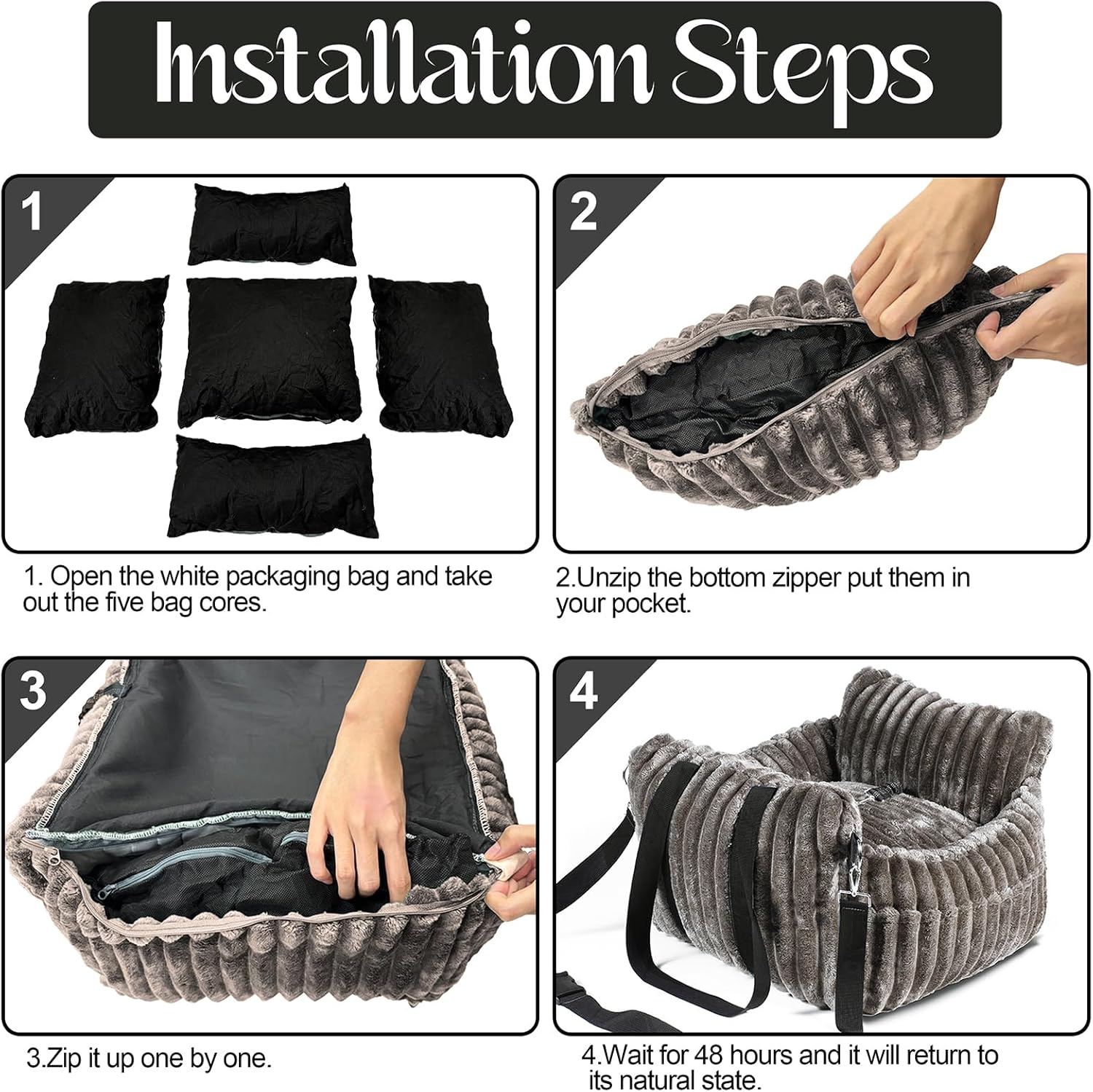 Installation Steps

1

1. Open the white packaging bag and take out the five bag cores.

2

2.Unzip the bottom zipper put them in your pocket.

3

3.Zip it up one by one.

4

4.Wait for 48 hours and it will return to its natural state.