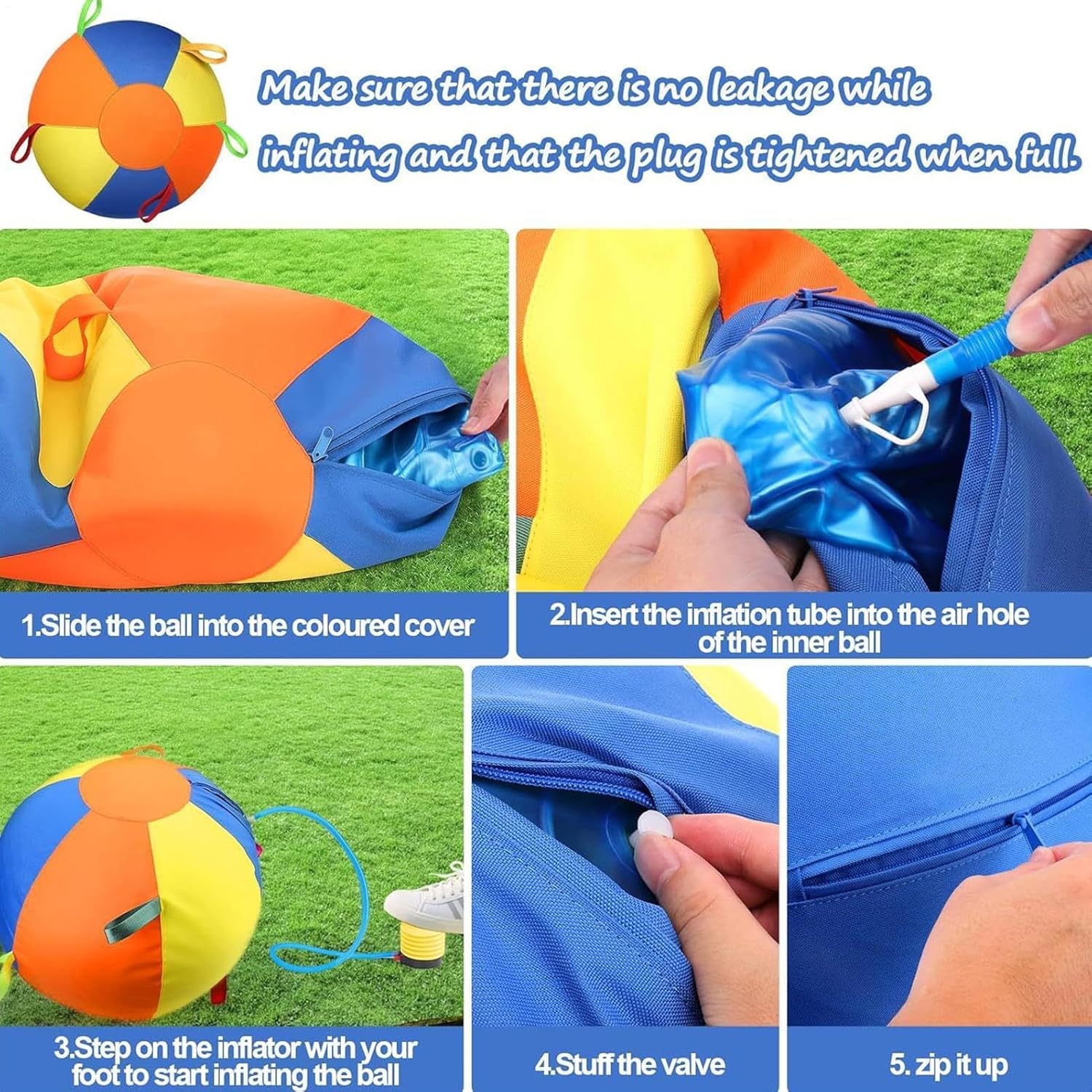 Make sure that there is no leakage while inflating and that the plug is tightened when full.

1.Slide the ball into the coloured cover

2.Insert the inflation tube into the air hole of the inner ball

3.Step on the inflator with your foot to start inflating the ball

4.Stuff the valve

5. zip it up