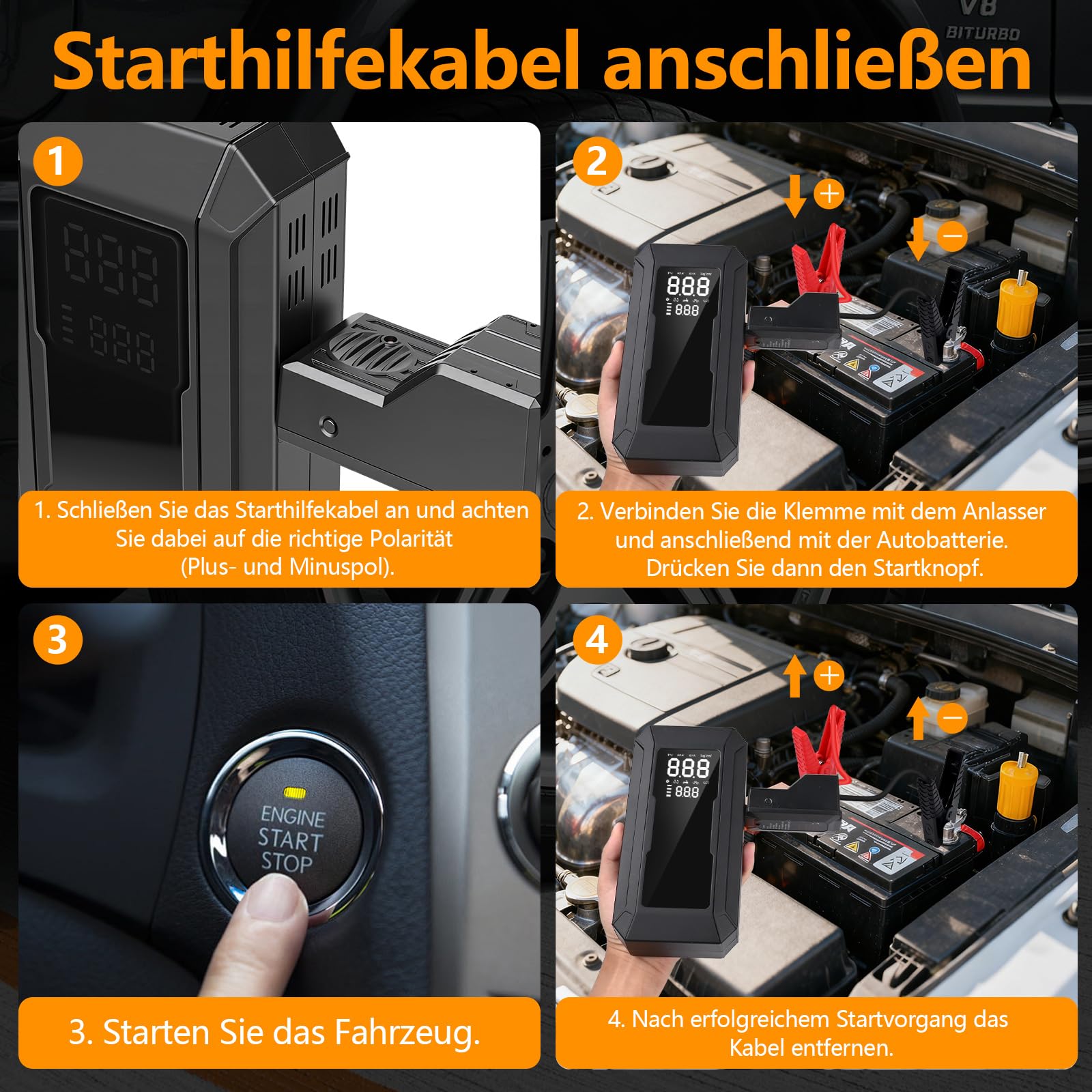 V8
BITURBO

Starthilfekabel anschließen

1

888
888

1. Schließen Sie das Starthilfekabel an und achten Sie dabei auf die richtige Polarität (Plus- und Minuspol).

2

+
−

888
888

2. Verbinden Sie die Klemme mit dem Anlasser und anschließend mit der Autobatterie. Drücken Sie dann den Startknopf.

3

ENGINE
START
STOP

3. Starten Sie das Fahrzeug.

4

+
−

888
888

4. Nach erfolgreichem Startvorgang das Kabel entfernen.