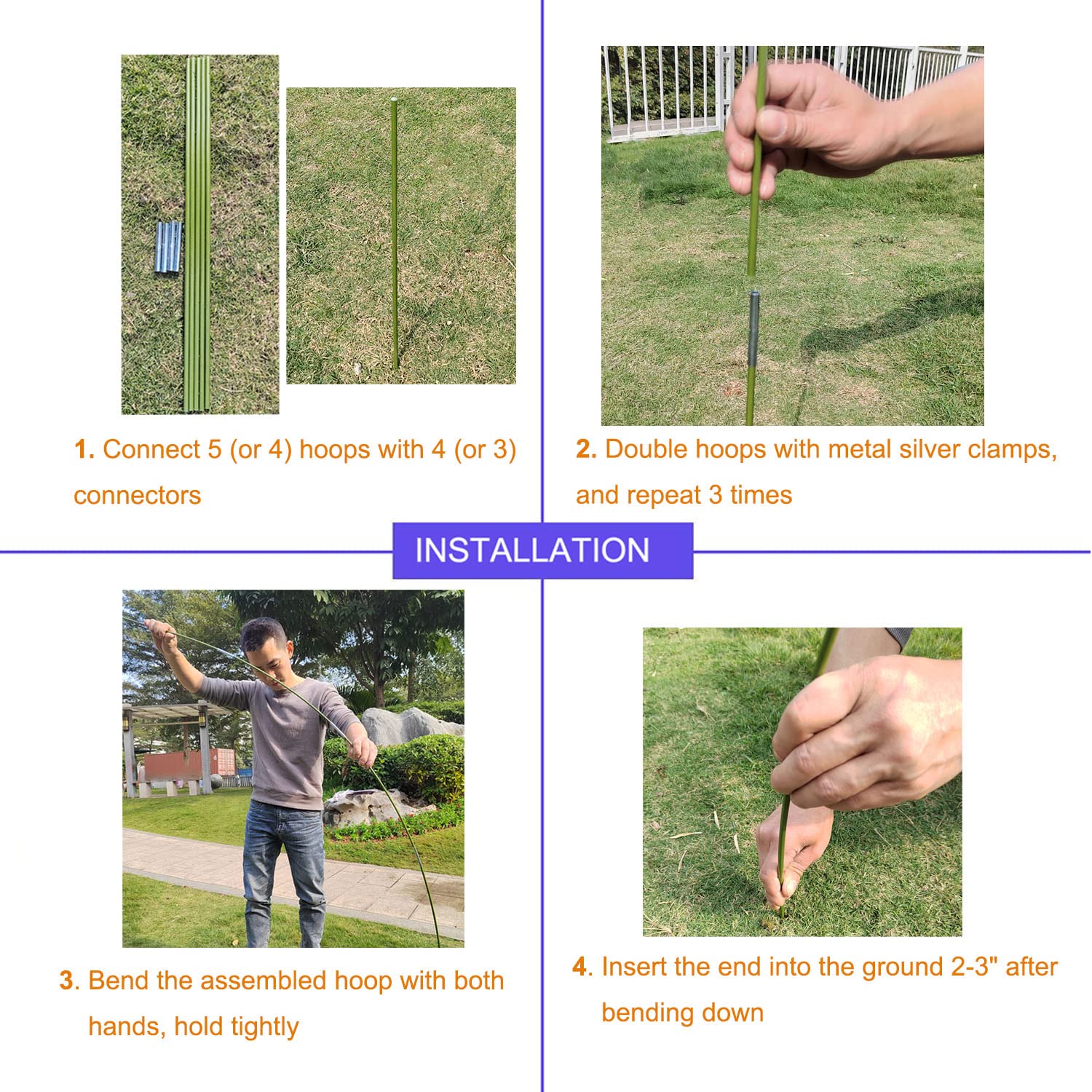 1. Connect 5 (or 4) hoops with 4 (or 3) connectors

2. Double hoops with metal silver clamps, and repeat 3 times

INSTALLATION

3. Bend the assembled hoop with both hands, hold tightly

4. Insert the end into the ground 2-3" after bending down