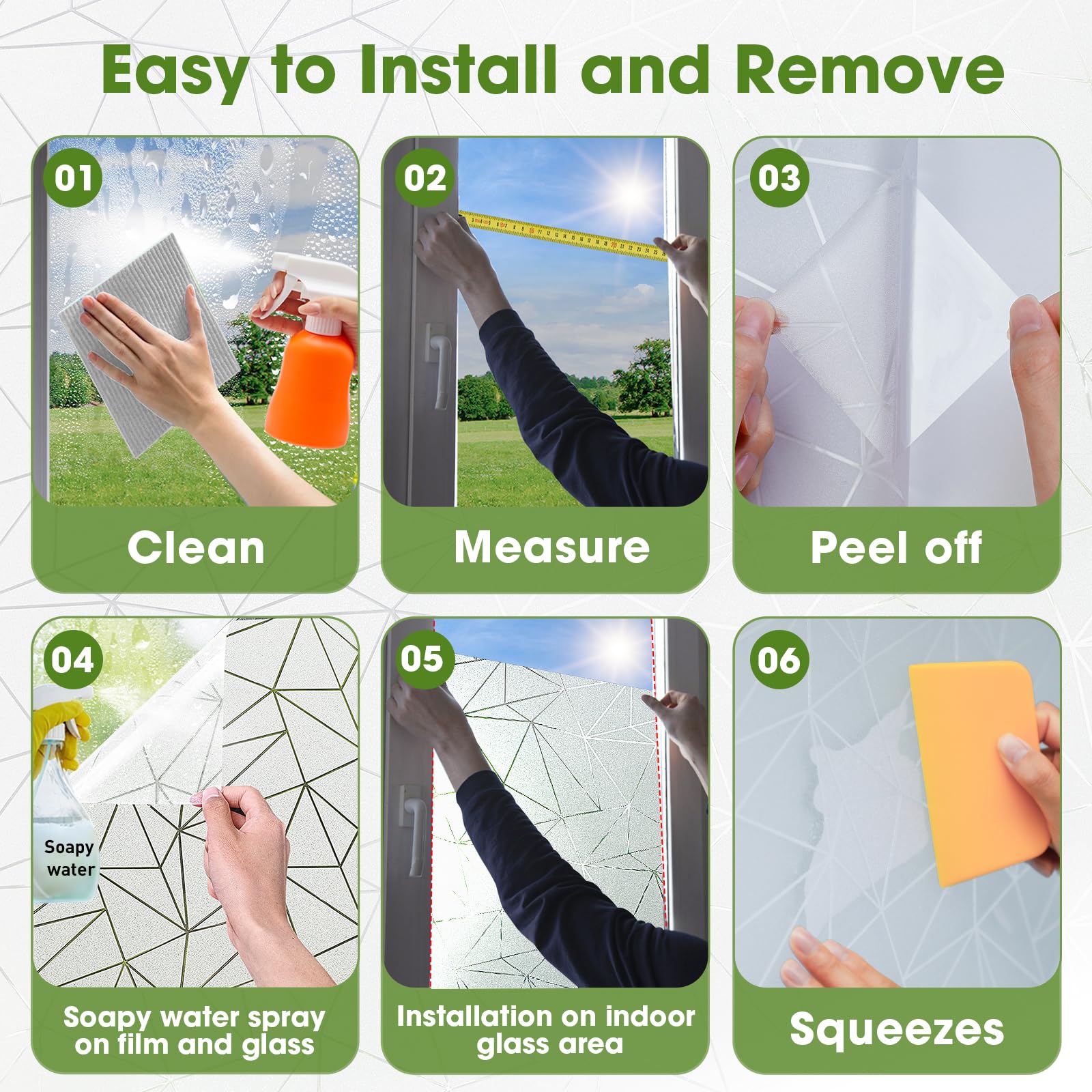 Easy to Install and Remove

01

Clean

02

Measure

03

Peel off

04

Soapy water

Soapy water spray on film and glass

05

Installation on indoor glass area

06

Squeezes