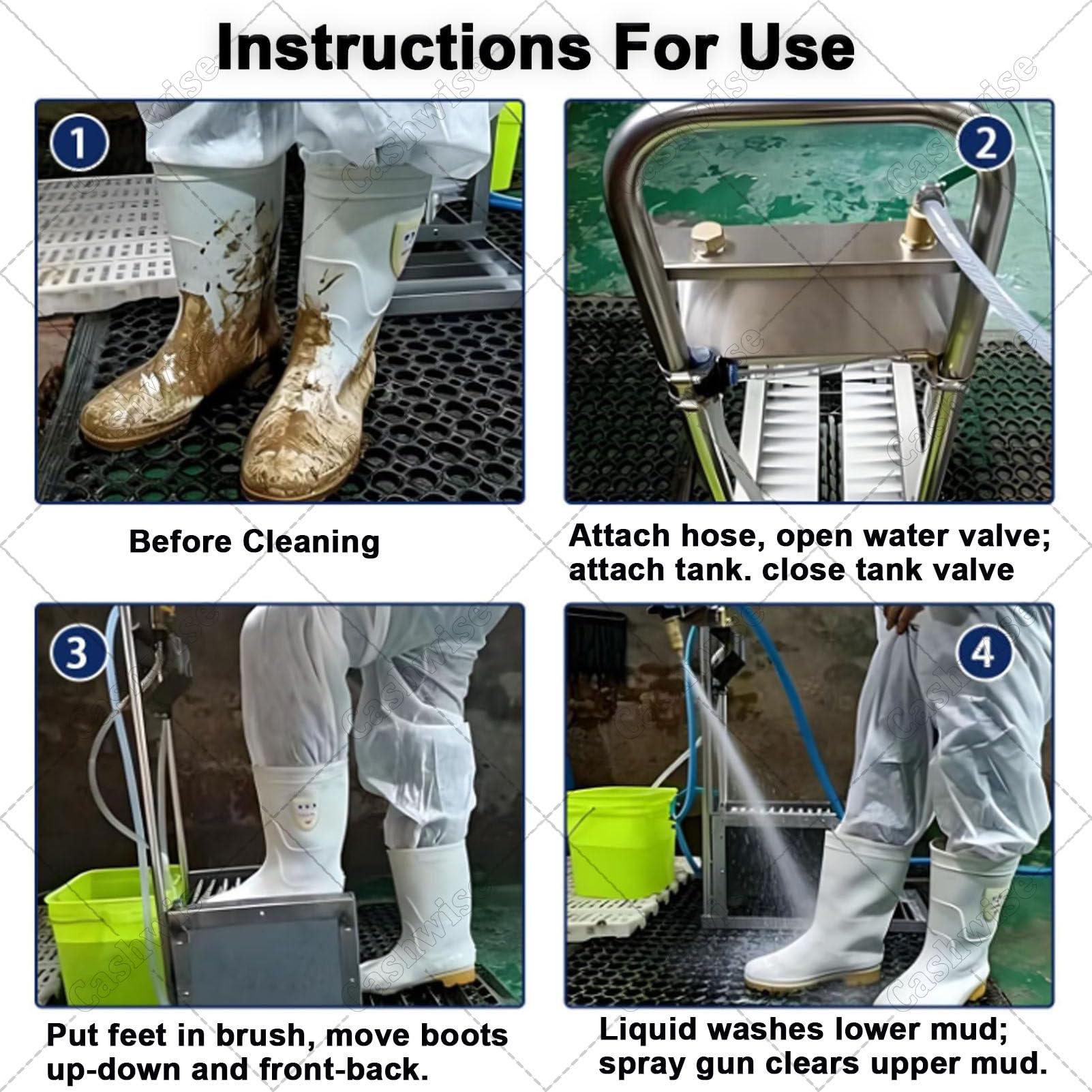 Instructions For Use

1

Before Cleaning

2

Attach hose, open water valve; attach tank. close tank valve

3

Put feet in brush, move boots up-down and front-back.

4

Liquid washes lower mud; spray gun clears upper mud.

Cashwise