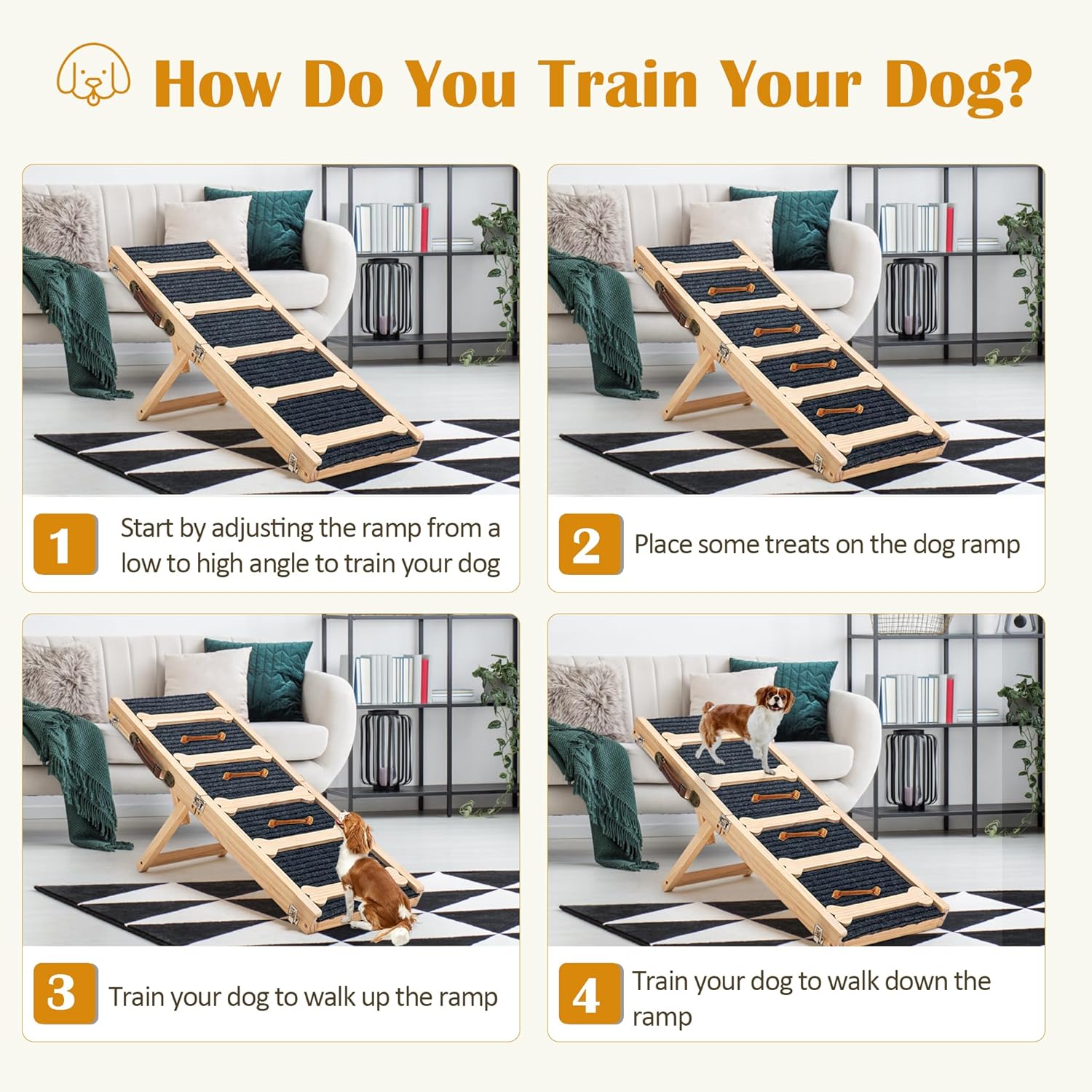 How Do You Train Your Dog?

1 Start by adjusting the ramp from a low to high angle to train your dog

2 Place some treats on the dog ramp

3 Train your dog to walk up the ramp

4 Train your dog to walk down the ramp