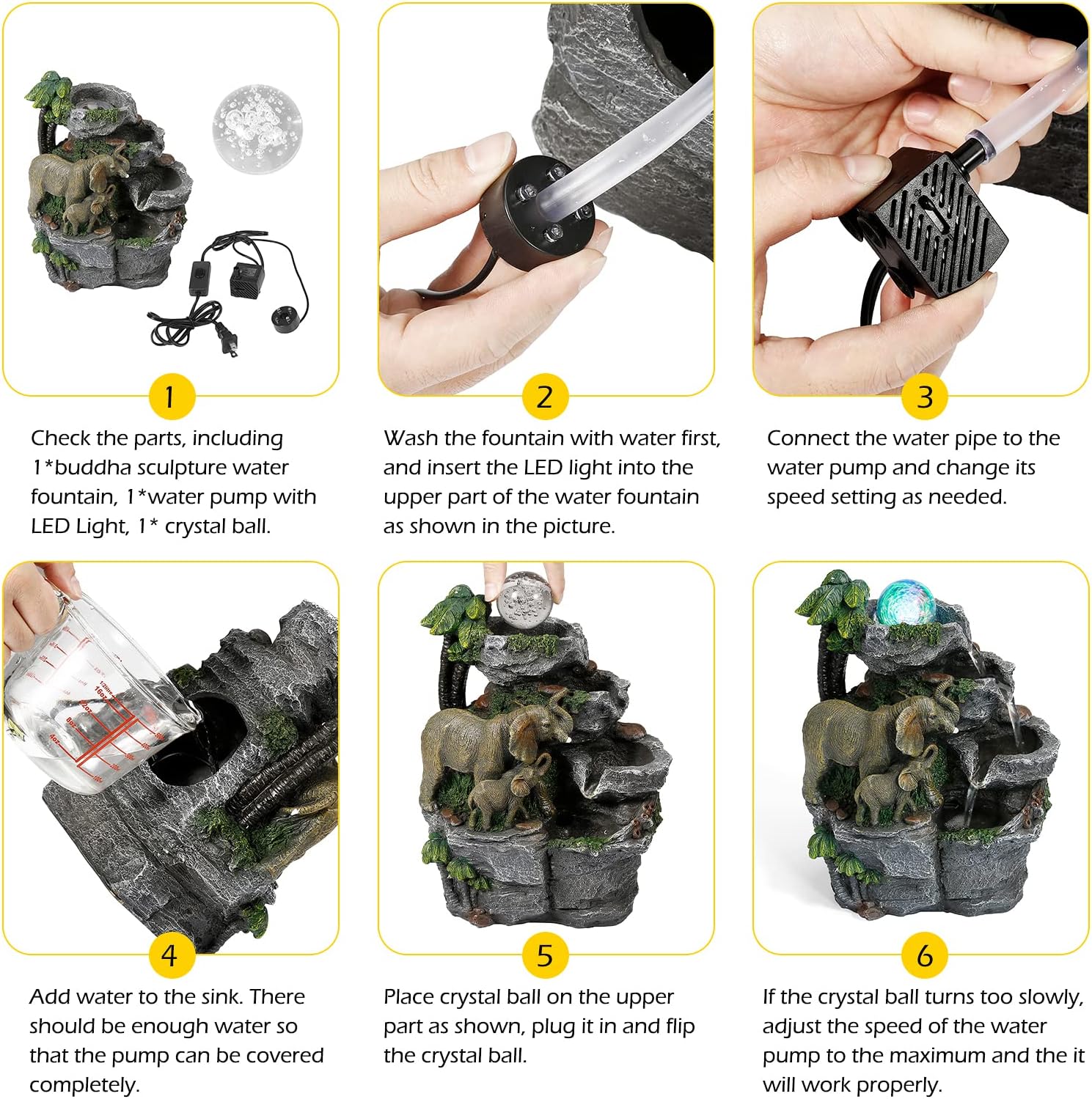 1

Check the parts, including 1*buddha sculpture water fountain, 1*water pump with LED Light, 1* crystal ball.

2

Wash the fountain with water first, and insert the LED light into the upper part of the water fountain as shown in the picture.

3

Connect the water pipe to the water pump and change its speed setting as needed.

4

Add water to the sink. There should be enough water so that the pump can be covered completely.

5

Place crystal ball on the upper part as shown, plug it in and flip the crystal ball.

6

If the crystal ball turns too slowly, adjust the speed of the water pump to the maximum and the it will work properly.