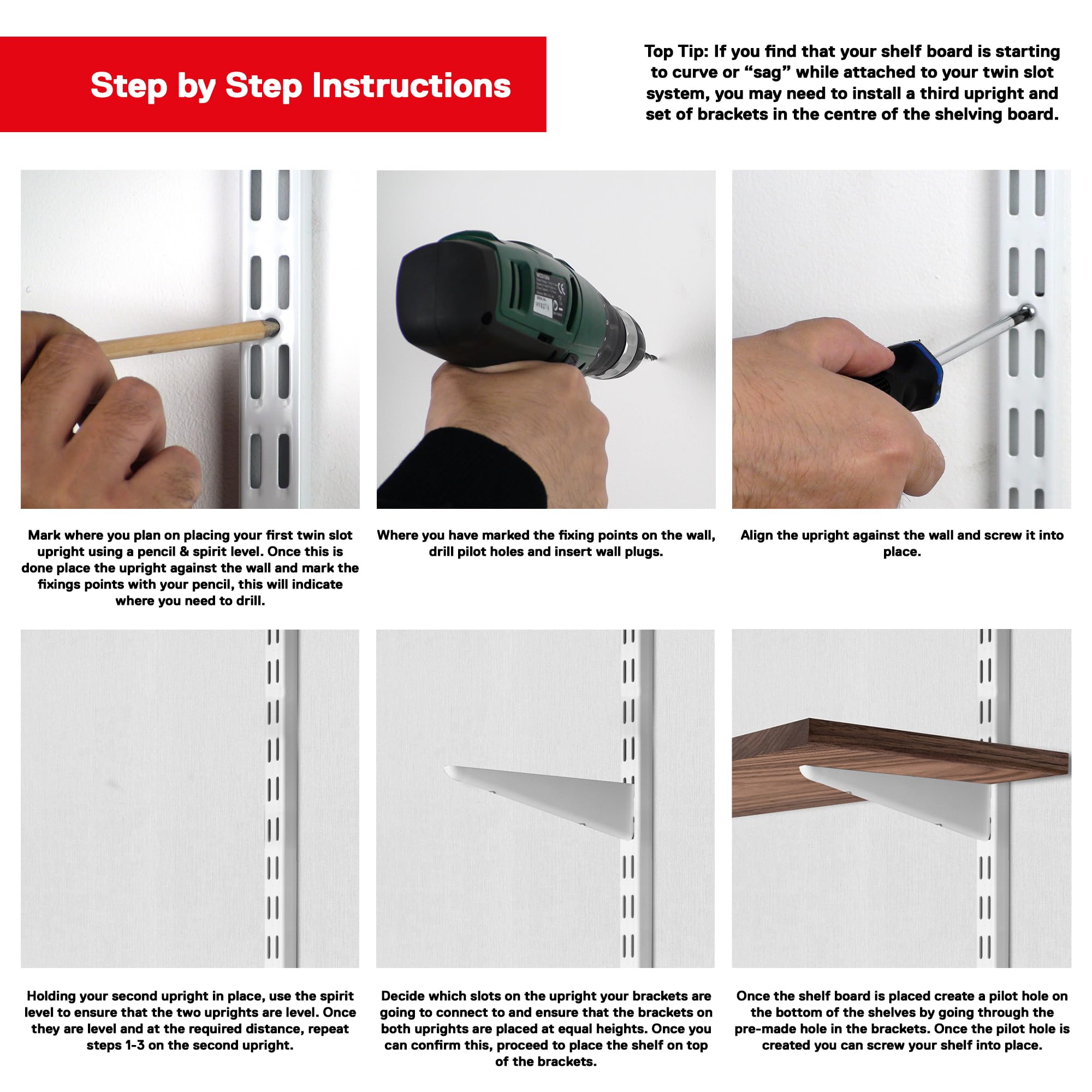 Step by Step Instructions

Top Tip: If you find that your shelf board is starting to curve or “sag” while attached to your twin slot system, you may need to install a third upright and set of brackets in the centre of the shelving board.

Mark where you plan on placing your first twin slot upright using a pencil & spirit level. Once this is done place the upright against the wall and mark the fixings points with your pencil, this will indicate where you need to drill.

Where you have marked the fixing points on the wall, drill pilot holes and insert wall plugs.

Align the upright against the wall and screw it into place.

Holding your second upright in place, use the spirit level to ensure that the two uprights are level. Once they are level and at the required distance, repeat steps 1-3 on the second upright.

Decide which slots on the upright your brackets are going to connect to and ensure that the brackets on both uprights are placed at equal heights. Once you can confirm this, proceed to place the shelf on top of the brackets.

Once the shelf board is placed create a pilot hole on the bottom of the shelves by going through the pre-made hole in the brackets. Once the pilot hole is created you can screw your shelf into place.