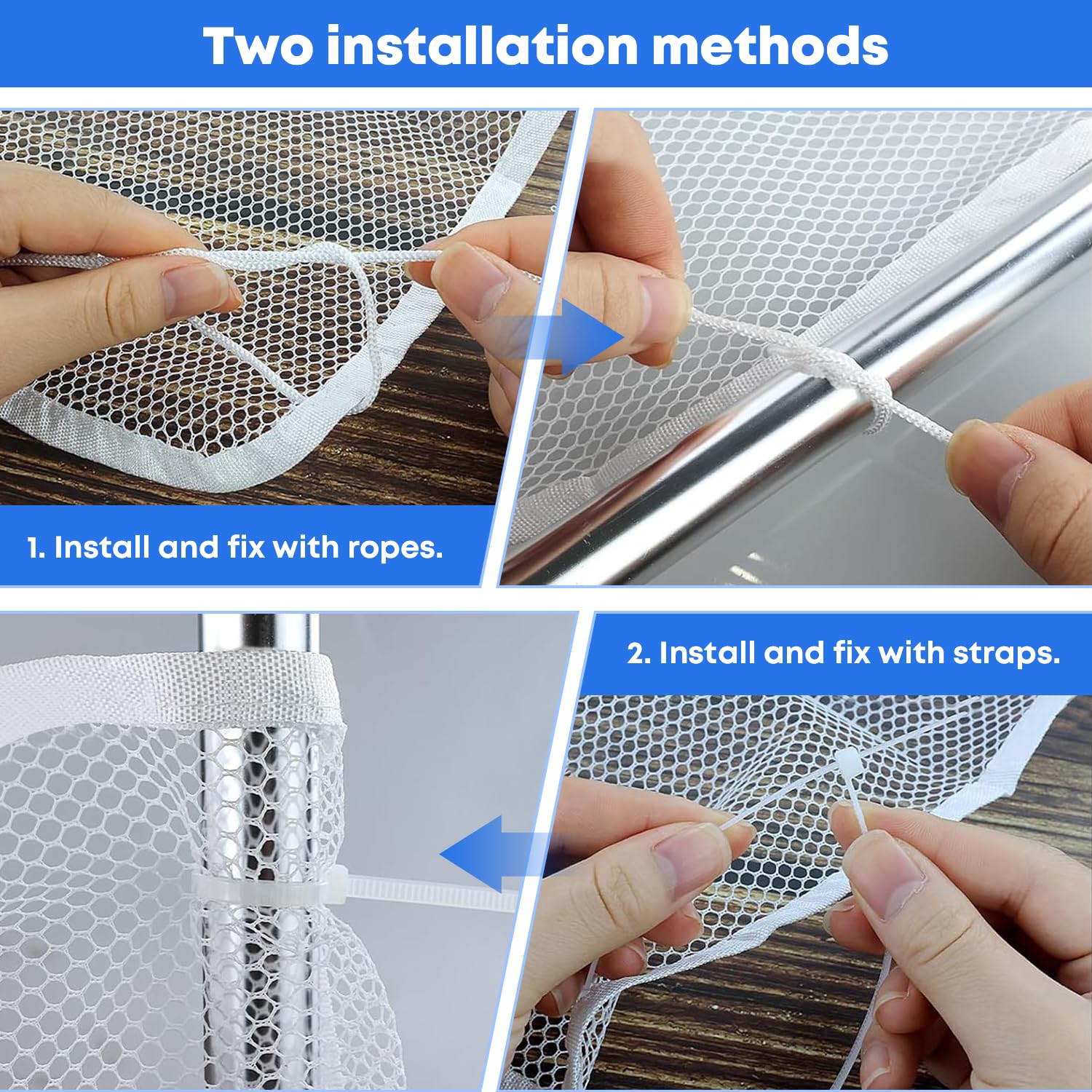 Two installation methods

1. Install and fix with ropes.

2. Install and fix with straps.