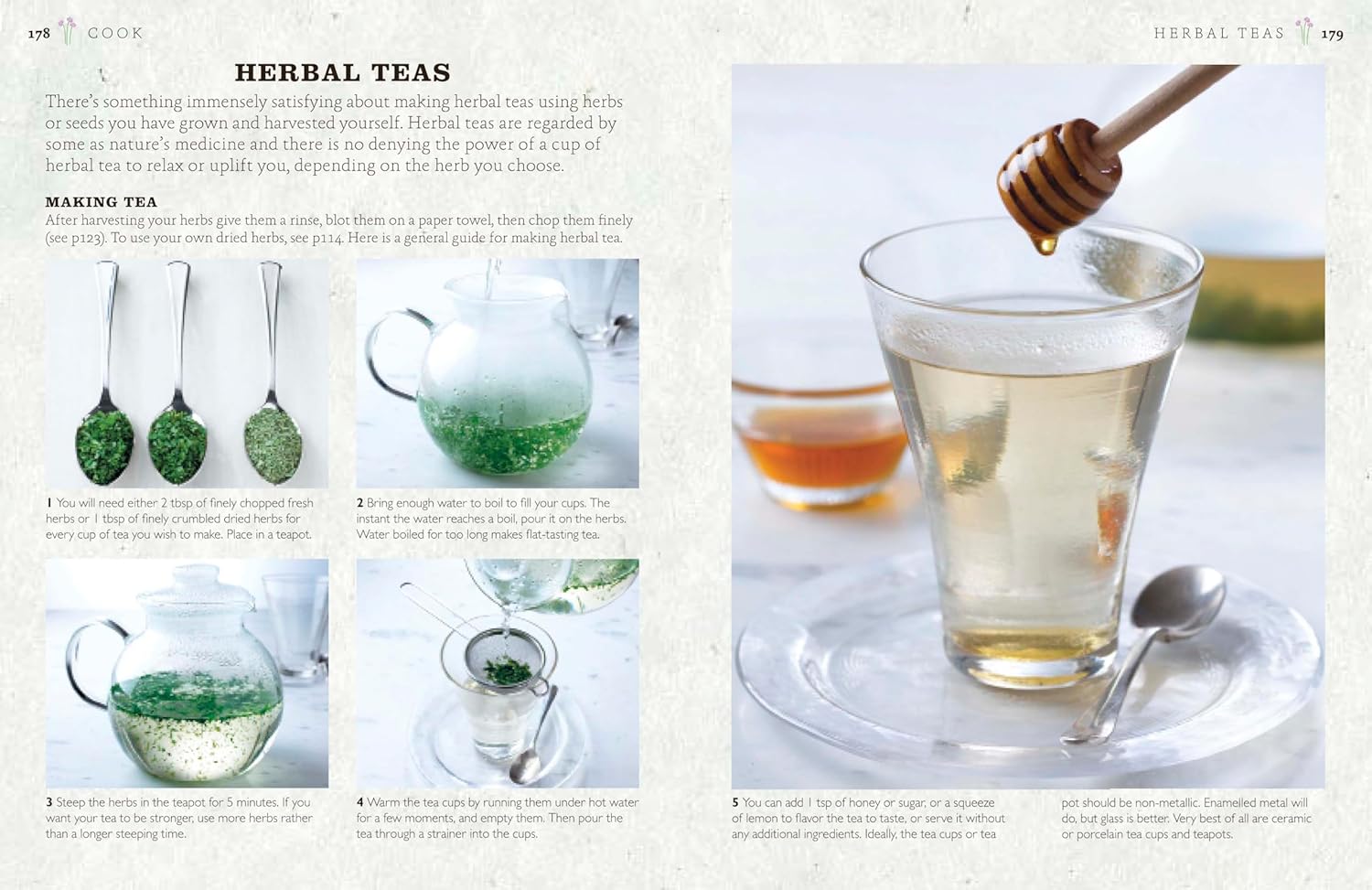 178 COOK

HERBAL TEAS

There's something immensely satisfying about making herbal teas using herbs or seeds you have grown and harvested yourself. Herbal teas are regarded by some as nature's medicine and there is no denying the power of a cup of herbal tea to relax or uplift you, depending on the herb you choose.

MAKING TEA

After harvesting your herbs give them a rinse, blot them on a paper towel, then chop them finely (see p123). To use your own dried herbs, see p114. Here is a general guide for making herbal tea.

1 You will need either 2 tbsp of finely chopped fresh herbs or 1 tbsp of finely crumbled dried herbs for every cup of tea you wish to make. Place in a teapot.

2 Bring enough water to boil to fill your cups. The instant the water reaches a boil, pour it on the herbs. Water boiled for too long makes flat-tasting tea.

3 Steep the herbs in the teapot for 5 minutes. If you want your tea to be stronger, use more herbs rather than a longer steeping time.

4 Warm the tea cups by running them under hot water for a few moments, and empty them. Then pour the tea through a strainer into the cups.

HERBAL TEAS 179

5 You can add 1 tsp of honey or sugar, or a squeeze of lemon to flavor the tea to taste, or serve it without any additional ingredients. Ideally, the tea cups or tea pot should be non-metallic. Enamelled metal will do, but glass is better. Very best of all are ceramic or porcelain tea cups and teapots.