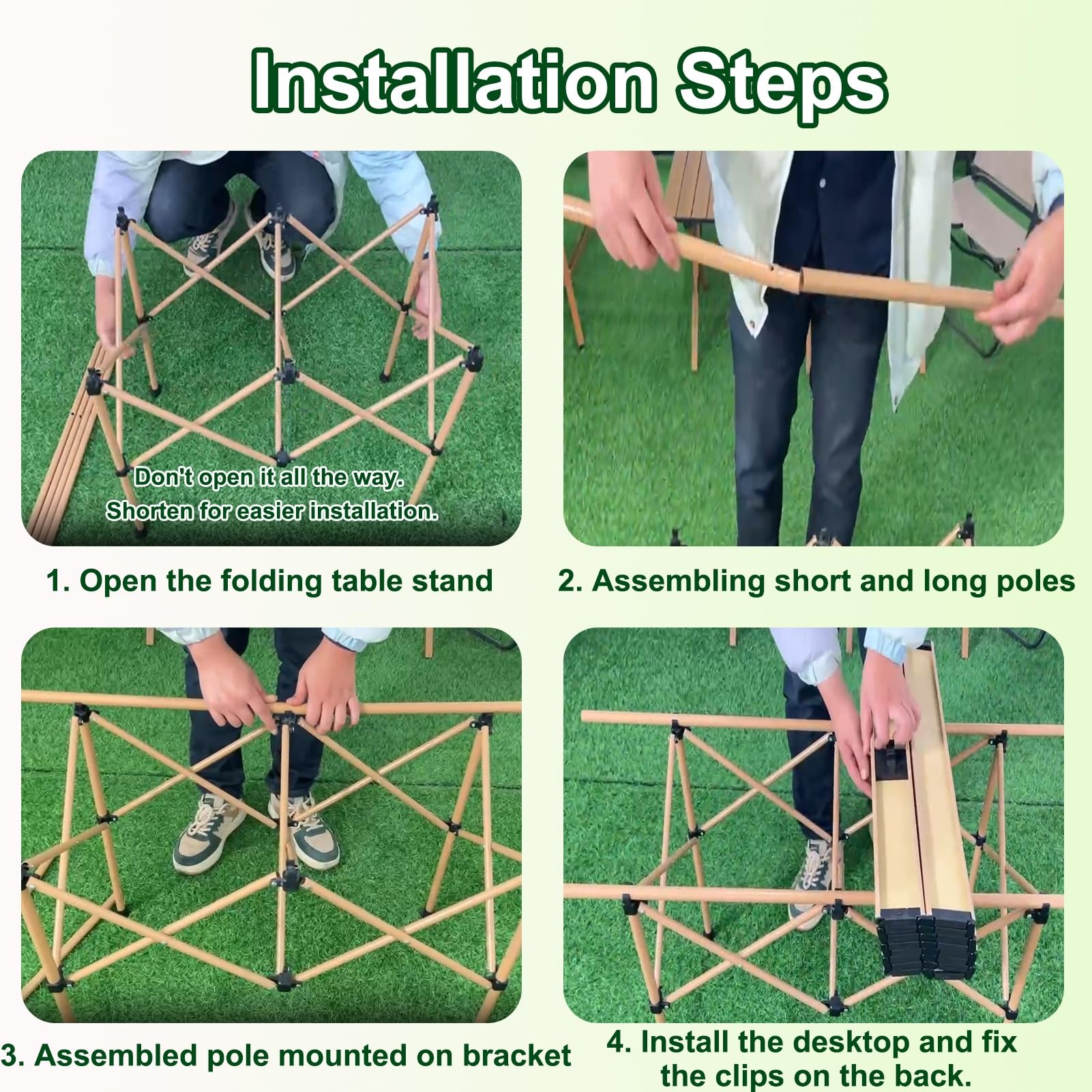 Installation Steps

Don't open it all the way.
Shorten for easier installation.

1. Open the folding table stand

2. Assembling short and long poles

3. Assembled pole mounted on bracket

4. Install the desktop and fix the clips on the back.