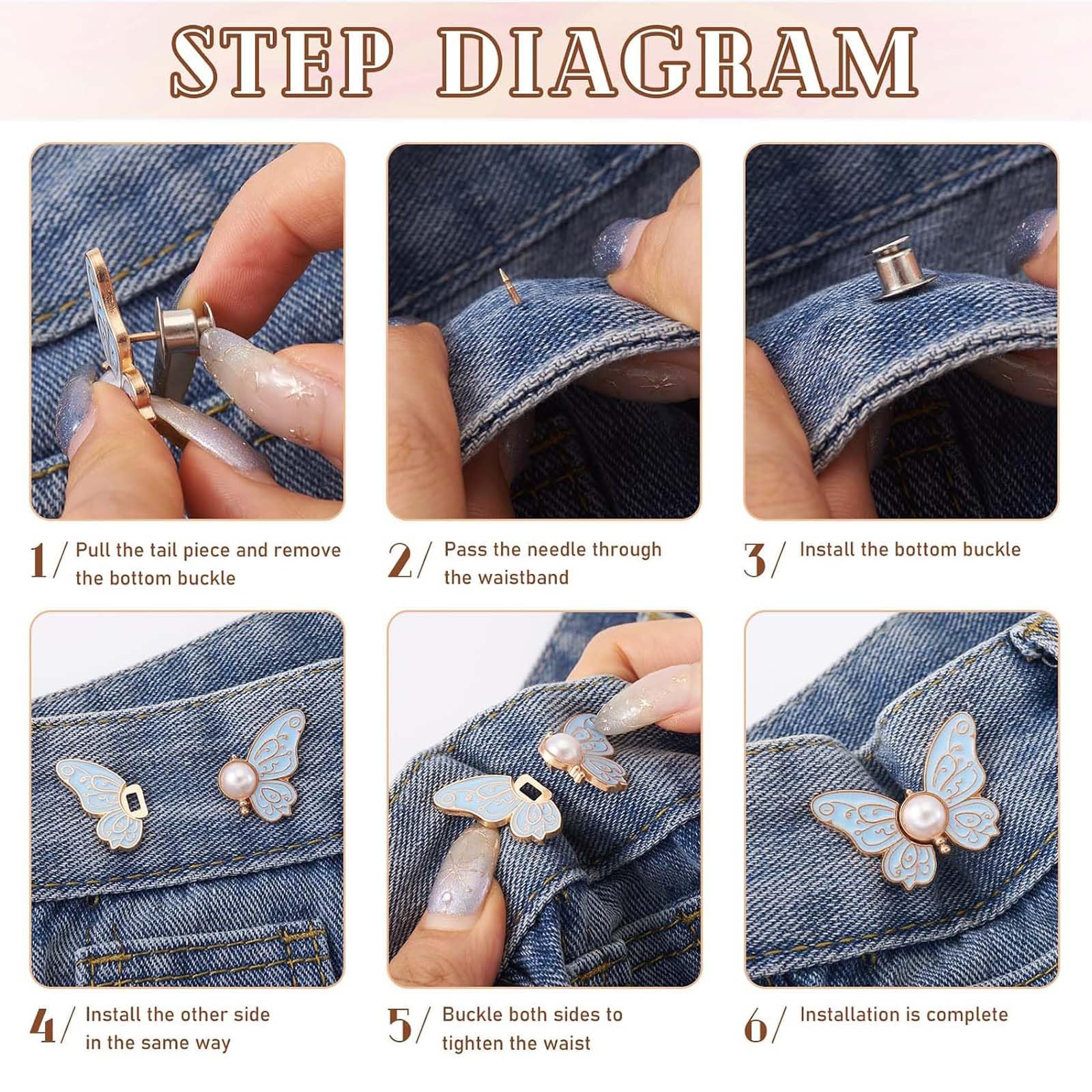 STEP DIAGRAM

1/ Pull the tail piece and remove the bottom buckle

2/ Pass the needle through the waistband

3/ Install the bottom buckle

4/ Install the other side in the same way

5/ Buckle both sides to tighten the waist

6/ Installation is complete