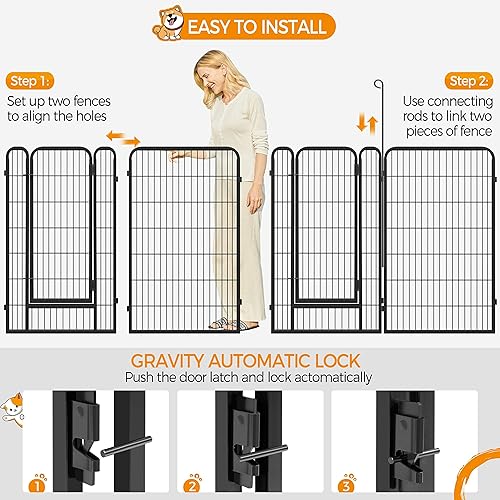 EASY TO INSTALL

Step 1:
Set up two fences to align the holes

Step 2:
Use connecting rods to link two pieces of fence

GRAVITY AUTOMATIC LOCK
Push the door latch and lock actomatically

1

2

3