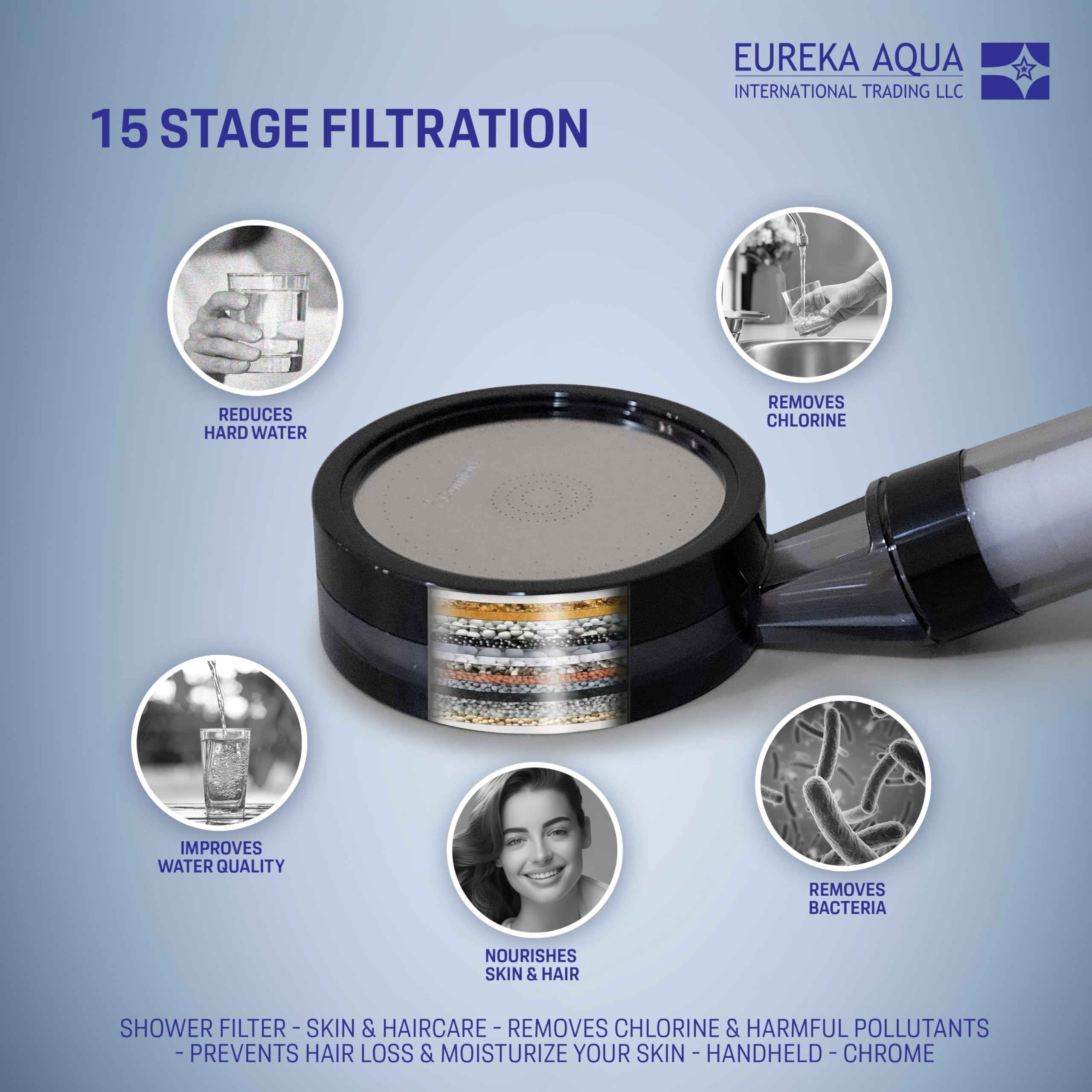 EUREKA AQUA
INTERNATIONAL TRADING LLC

15 STAGE FILTRATION

REDUCES HARD WATER

REMOVES CHLORINE

IMPROVES WATER QUALITY

NOURISHES SKIN & HAIR

REMOVES BACTERIA

SHOWER FILTER - SKIN & HAIRCARE - REMOVES CHLORINE & HARMFUL POLLUTANTS - PREVENTS HAIR LOSS & MOISTURIZE YOUR SKIN - HANDHELD - CHROME