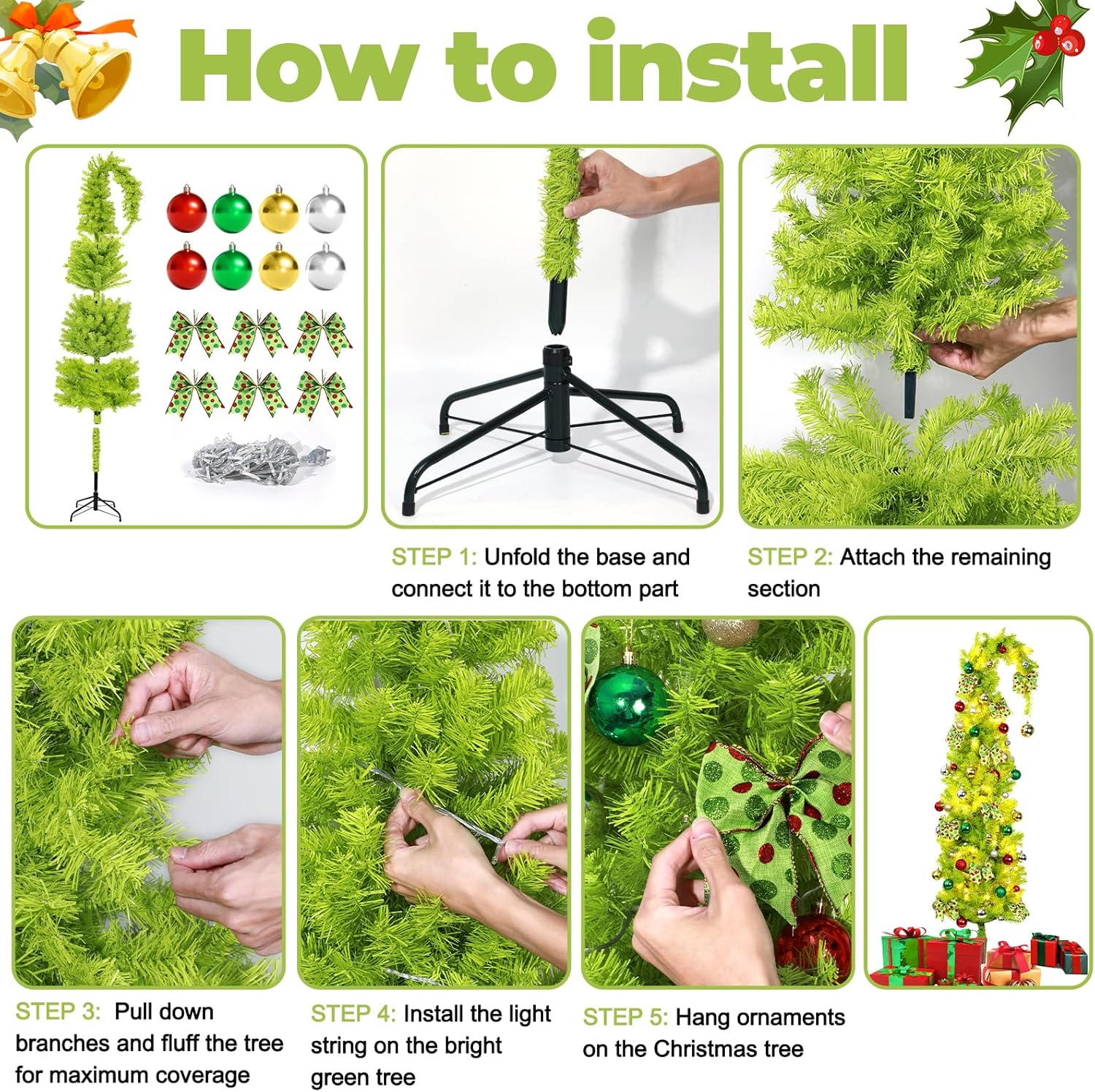 How to install

STEP 1: Unfold the base and connect it to the bottom part

STEP 2: Attach the remaining section

STEP 3: Pull down branches and fluff the tree for maximum coverage

STEP 4: Install the light string on the bright green tree

STEP 5: Hang ornaments on the Christmas tree