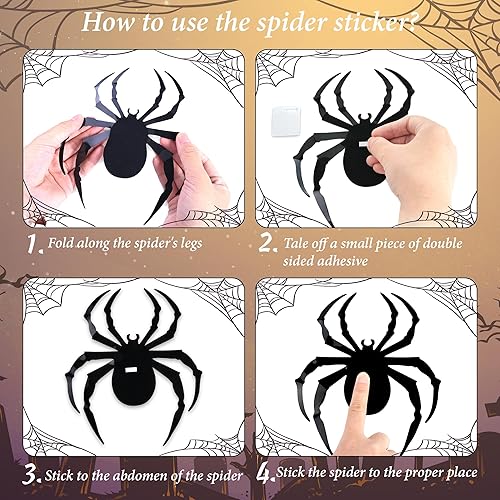 How to use the spider sticker?

1. Fold along the spider's legs

2. Tale off a small piece of double sided adhesive

3. Stick to the abdomen of the spider

4. Stick the spider to the proper place