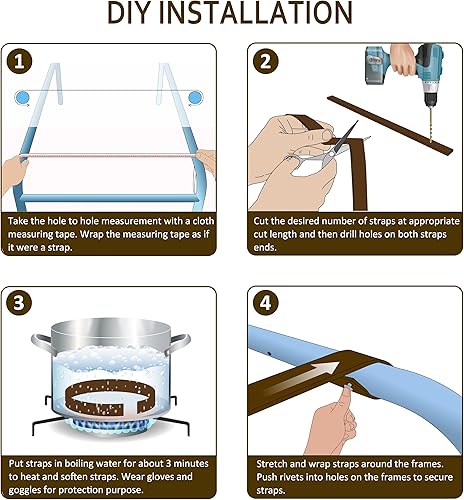 DIY INSTALLATION

1

Take the hole to hole measurement with a cloth measuring tape. Wrap the measuring tape as if it were a strap.

2

Cut the desired number of straps at appropriate cut length and then drill holes on both straps ends.

3

Put straps in boiling water for about 3 minutes to heat and soften straps. Wear gloves and goggles for protection purpose.

4

Stretch and wrap straps around the frames. Push rivets into holes on the frames to secure straps.