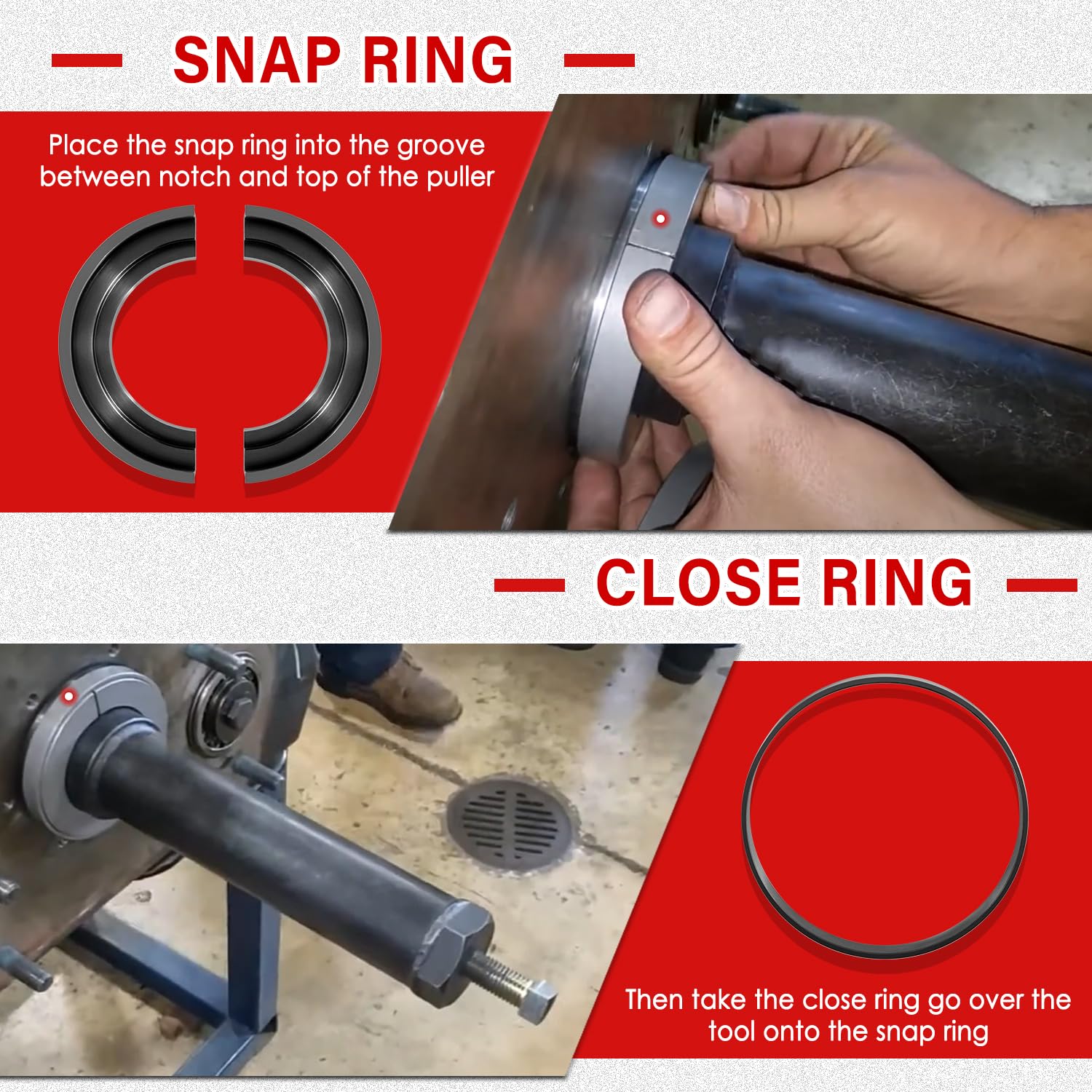 SNAP RING

Place the snap ring into the groove between notch and top of the puller

CLOSE RING

Then take the close ring go over the tool onto the snap ring