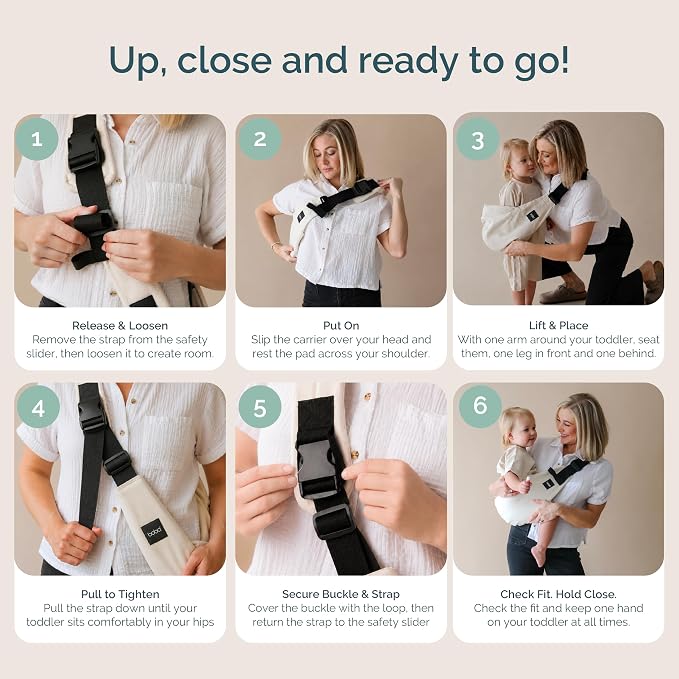 Up, close and ready to go!

1

Release & Loosen
Remove the strap from the safety slider, then loosen it to create room.

2

Put On
Slip the carrier over your head and rest the pad across your shoulder.

3

Lift & Place
With one arm around your toddler, seat them, one leg in front and one behind.

4

Pull to Tighten
Pull the strap down until your toddler sits comfortably in your hips

5

Secure Buckle & Strap
Cover the buckle with the loop, then return the strap to the safety slider

6

Check Fit. Hold Close.
Check the fit and keep one hand on your toddler at all times.