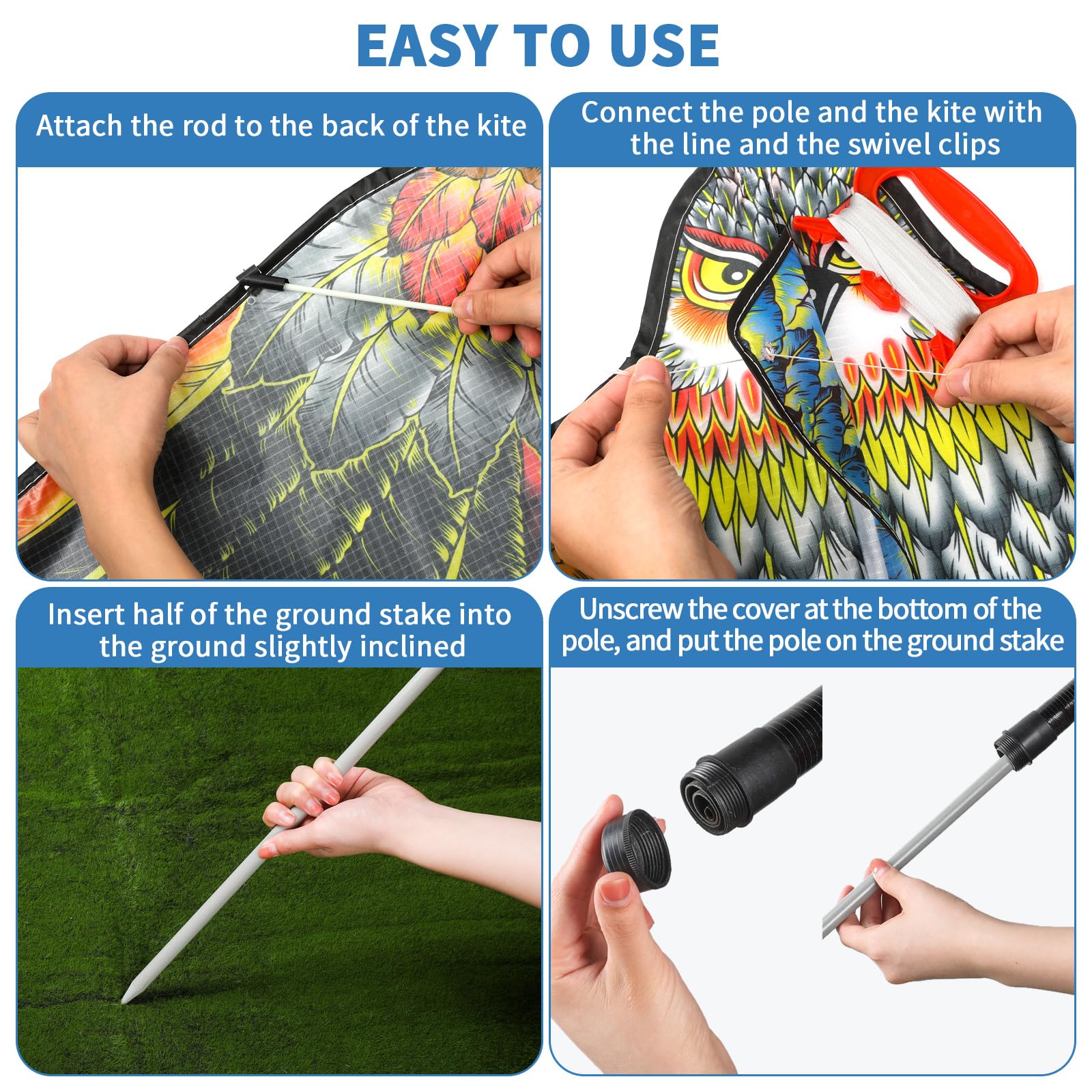 EASY TO USE

Attach the rod to the back of the kite

Connect the pole and the kite with the line and the swivel clips

Insert half of the ground stake into the ground slightly inclined

Unscrew the cover at the bottom of the pole, and put the pole on the ground stake