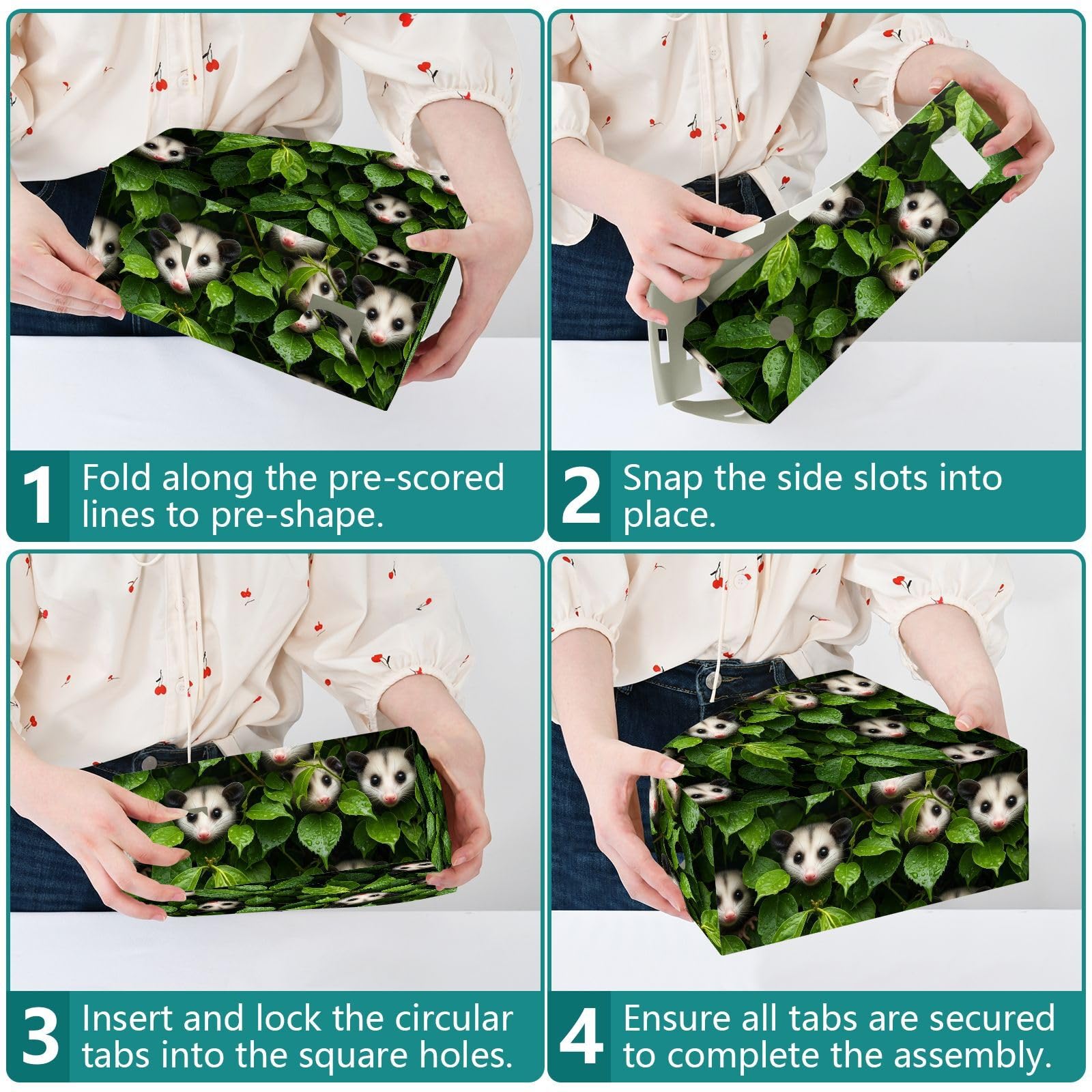 1 Fold along the pre-scored lines to pre-shape.

2 Snap the side slots into place.

3 Insert and lock the circular tabs into the square holes.

4 Ensure all tabs are secured to complete the assembly.