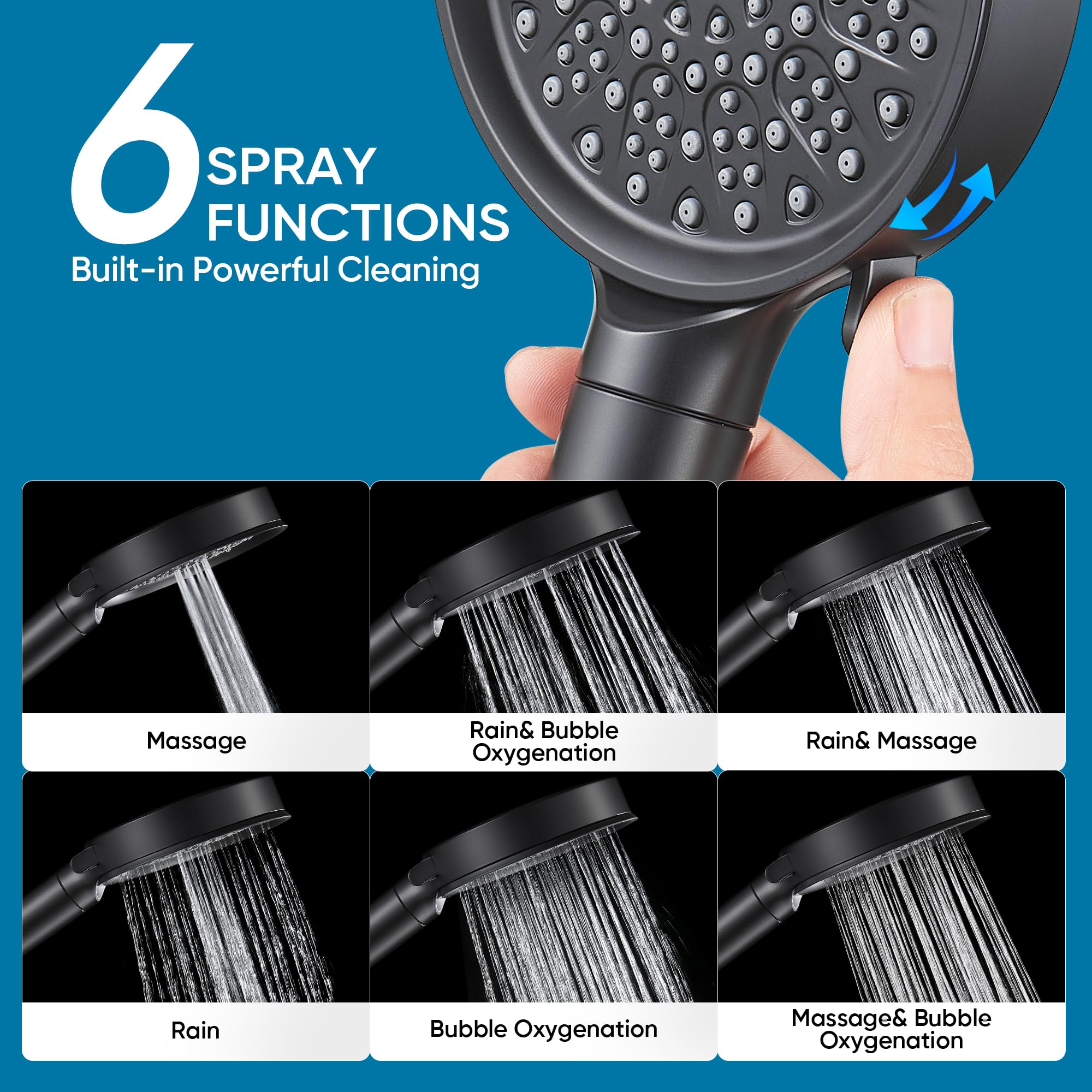 6 SPRAY FUNCTIONS
Built-in Powerful Cleaning

Massage

Rain& Bubble Oxygenation

Rain& Massage

Rain

Bubble Oxygenation

Massage& Bubble Oxygenation