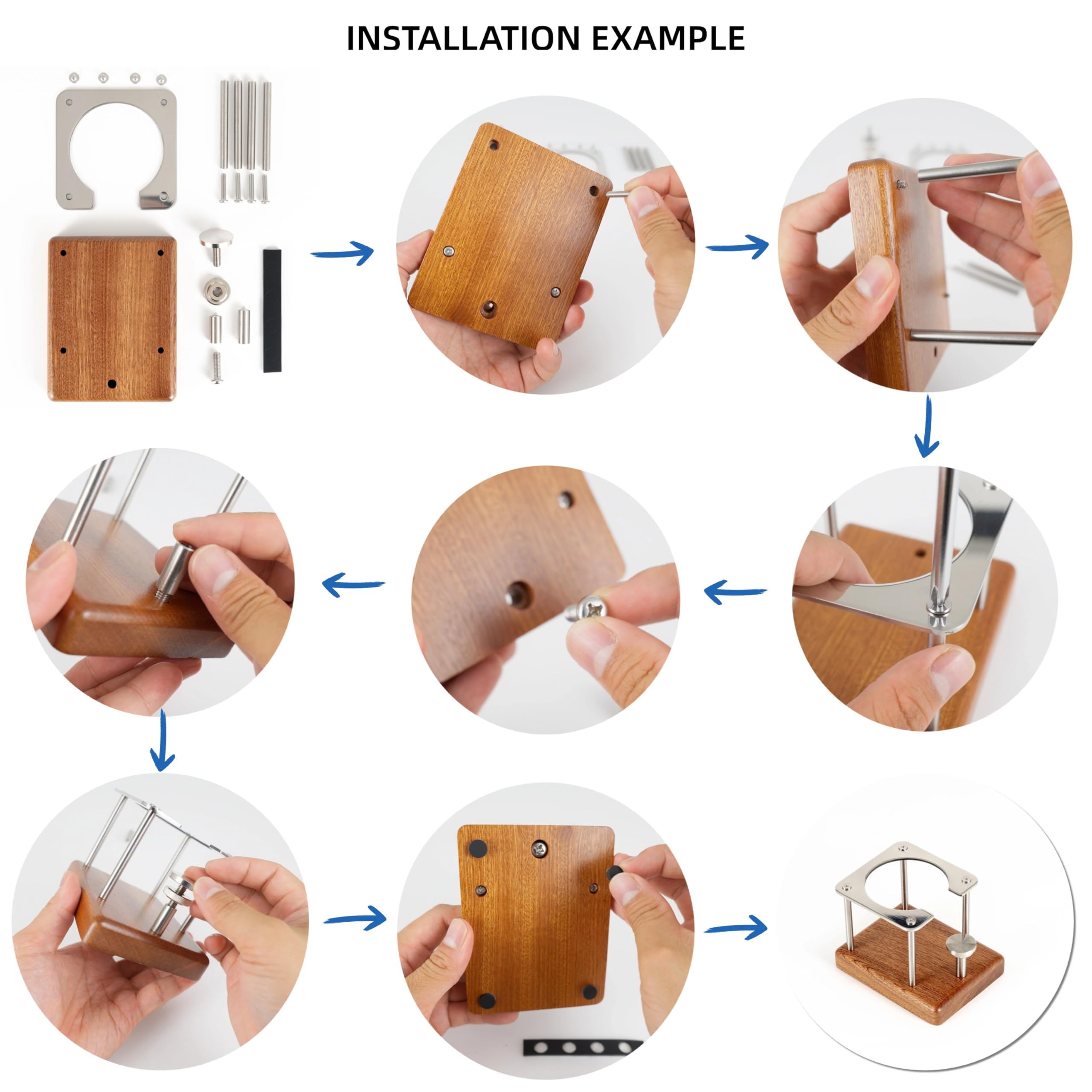 INSTALLATION EXAMPLE