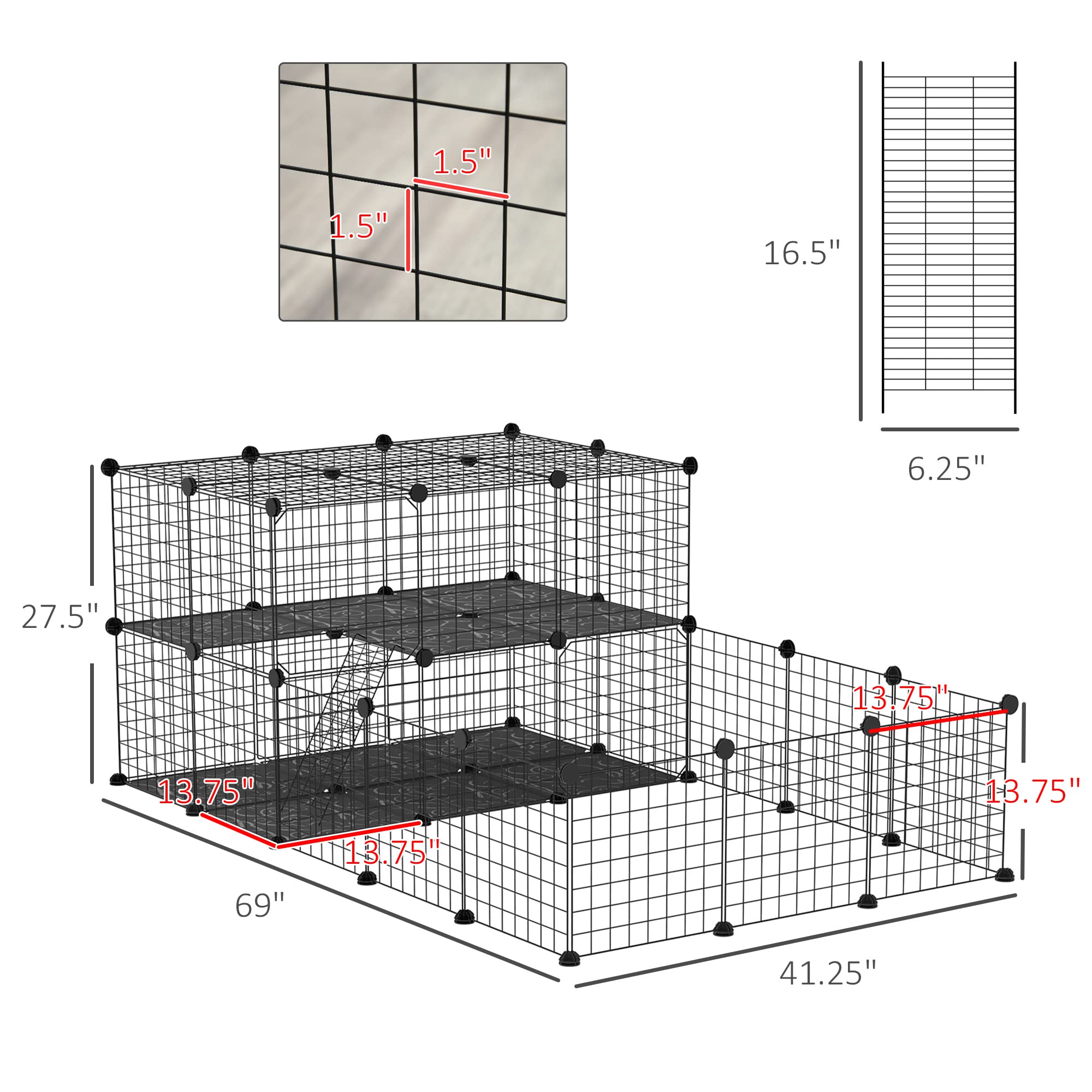 1.5"
1.5"
16.5"
6.25"
27.5"
13.75"
13.75"
13.75"
13.75"
69"
41.25"