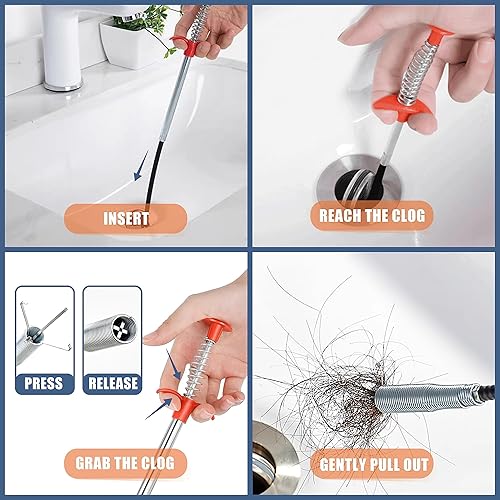 INSERT

REACH THE CLOG

PRESS

RELEASE

GRAB THE CLOG

GENTLY PULL OUT