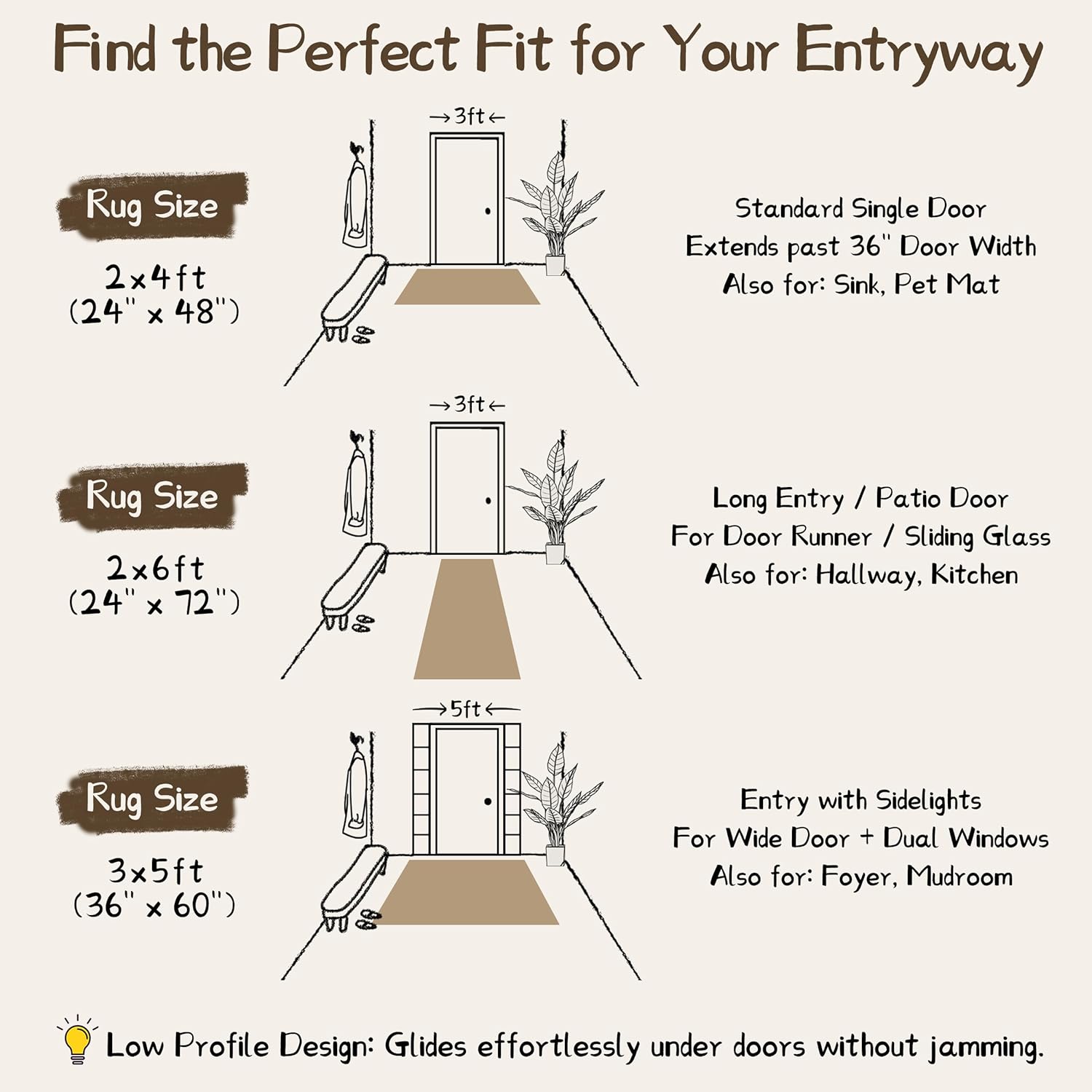 Find the Perfect Fit for Your Entryway

Rug Size

2x4ft
(24" x 48")

→3ft←

Standard Single Door
Extends past 36" Door Width
Also for: Sink, Pet Mat

Rug Size

2x6ft
(24" x 72")

→3ft←

Long Entry / Patio Door
For Door Runner / Sliding Glass
Also for: Hallway, Kitchen

Rug Size

3x5ft
(36" x 60")

→5ft←

Entry with Sidelights
For Wide Door + Dual Windows
Also for: Foyer, Mudroom

Low Profile Design: Glides effortlessly under doors without jamming.