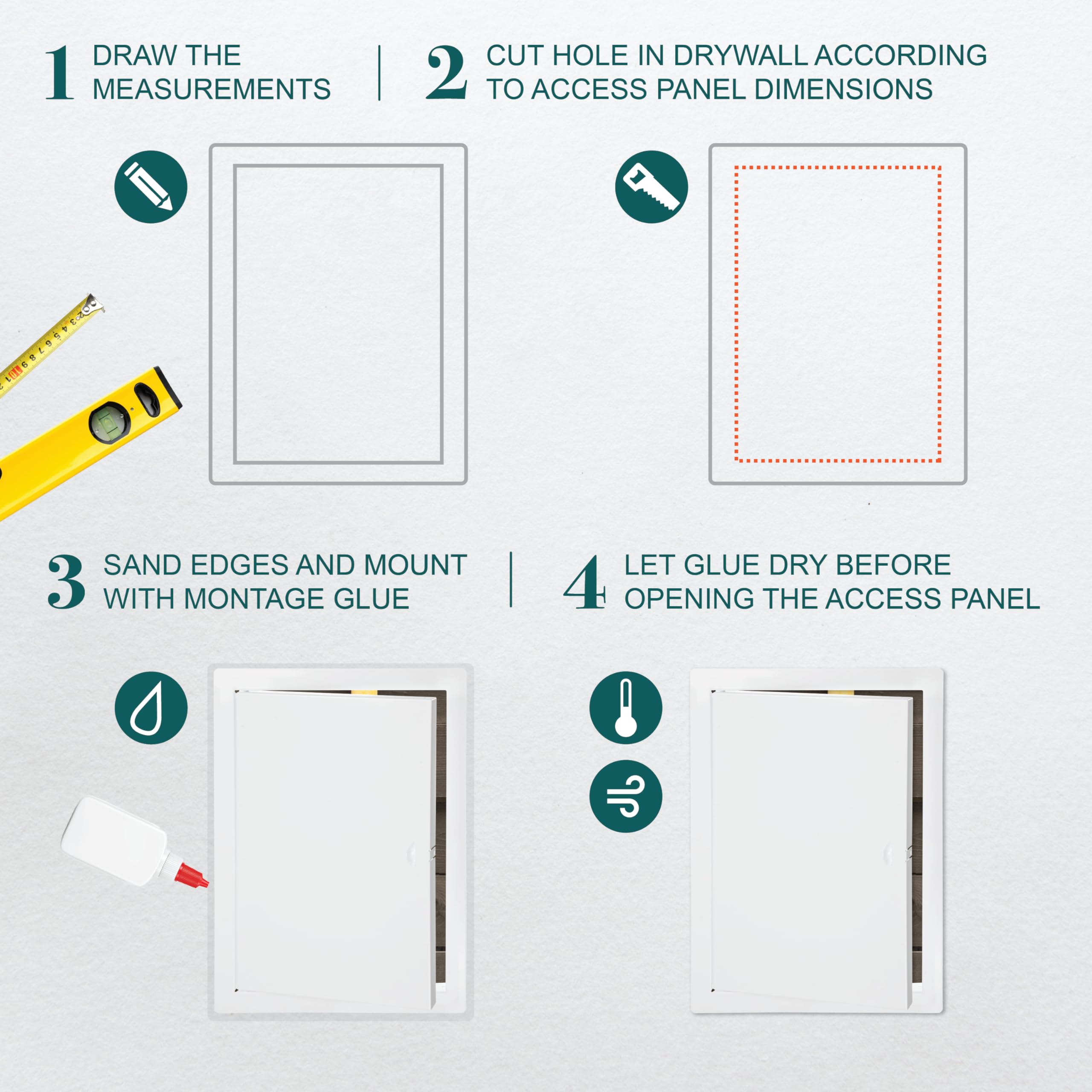 1 DRAW THE MEASUREMENTS

2 CUT HOLE IN DRYWALL ACCORDING TO ACCESS PANEL DIMENSIONS

3 SAND EDGES AND MOUNT WITH MONTAGE GLUE

4 LET GLUE DRY BEFORE OPENING THE ACCESS PANEL