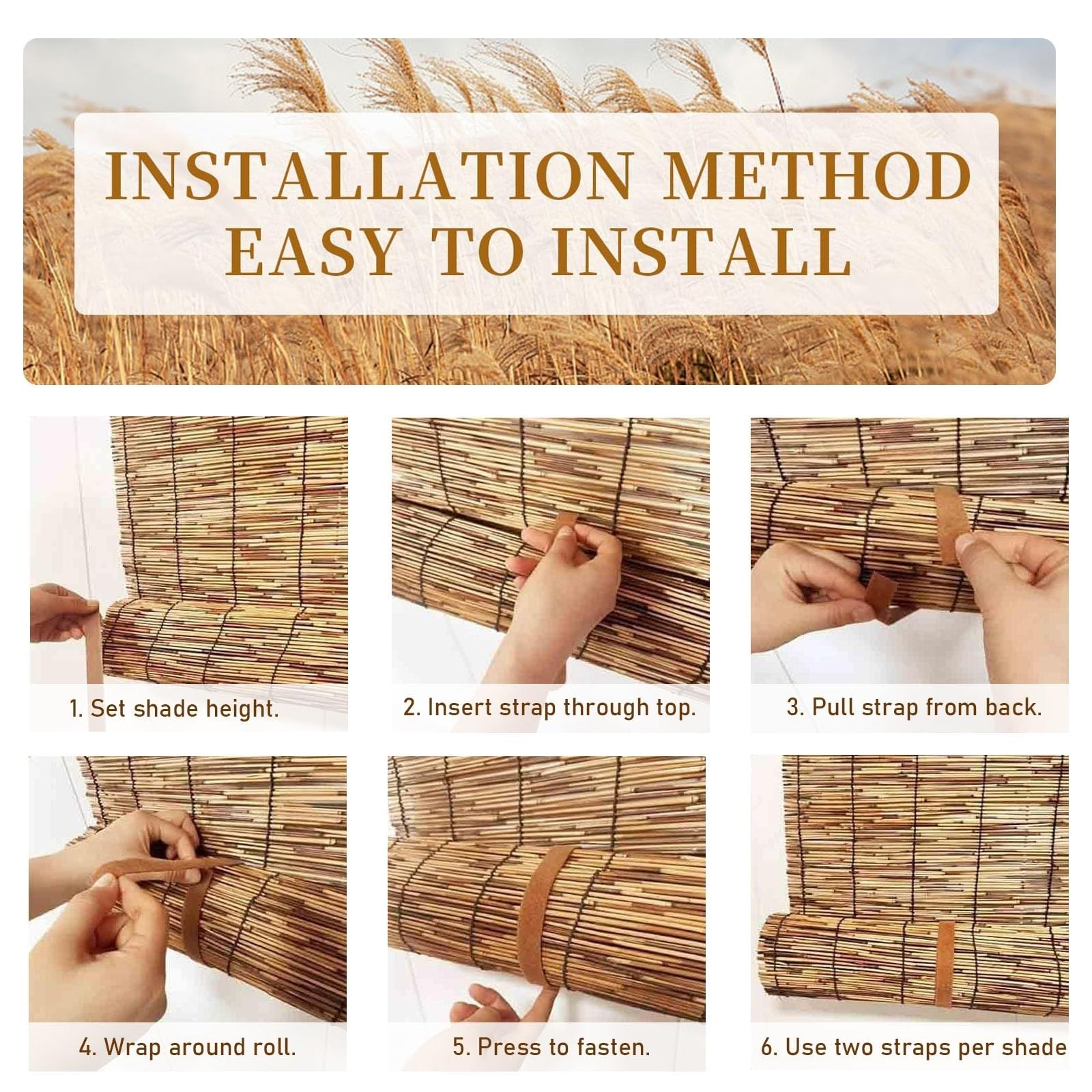 INSTALLATION METHOD
EASY TO INSTALL

1. Set shade height.

2. Insert strap through top.

3. Pull strap from back.

4. Wrap around roll.

5. Press to fasten.

6. Use two straps per shade