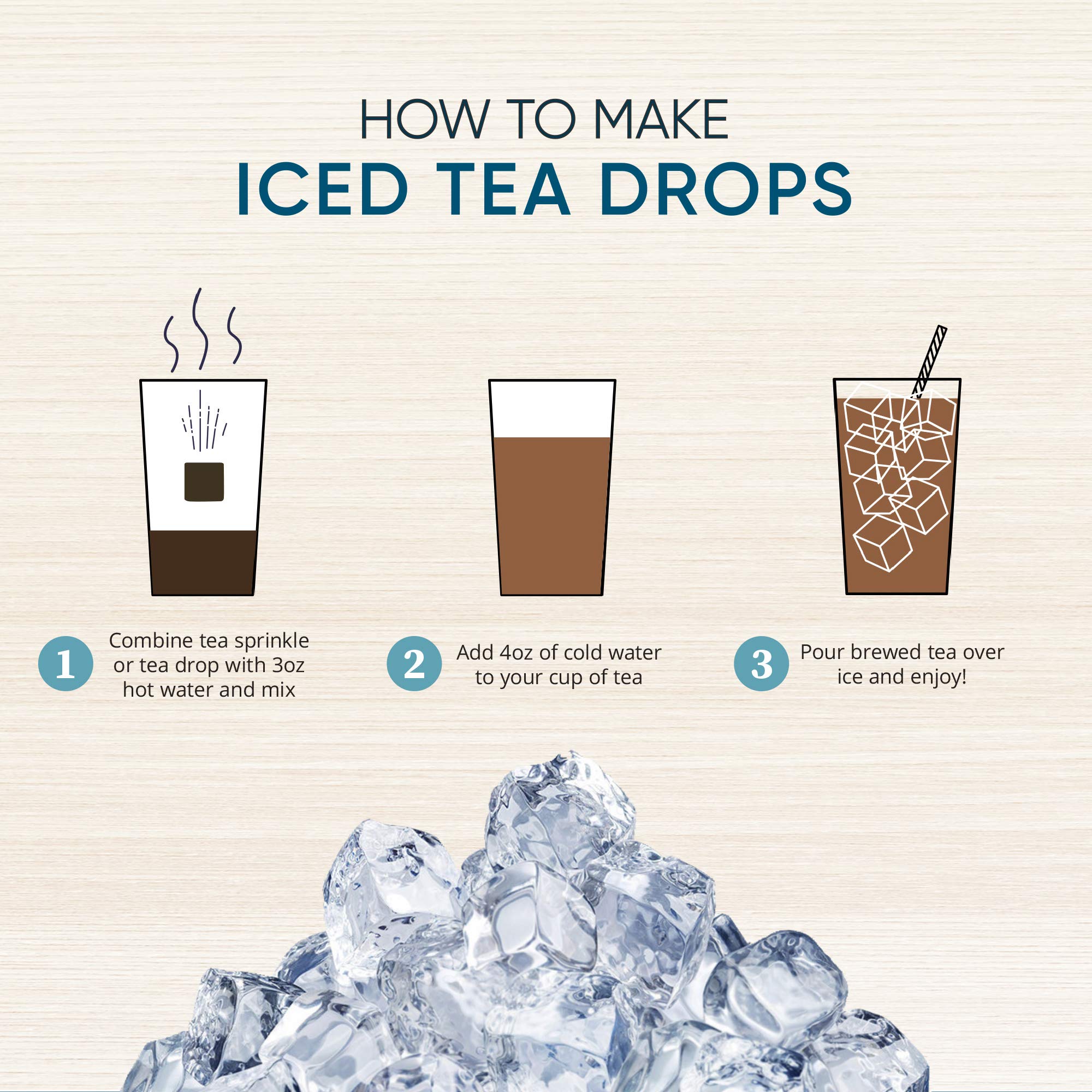 HOW TO MAKE
ICED TEA DROPS

1 Combine tea sprinkle or tea drop with 3oz hot water and mix

2 Add 4oz of cold water to your cup of tea

3 Pour brewed tea over ice and enjoy!