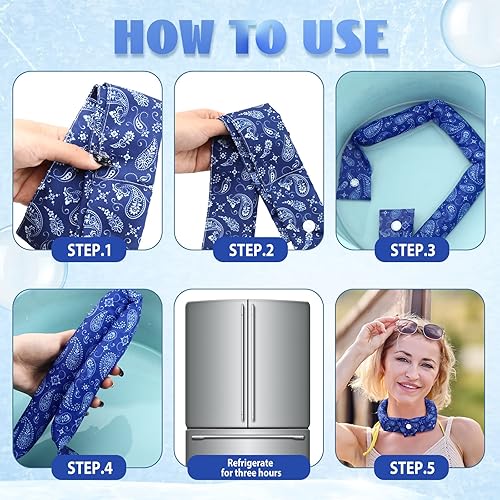 HOW TO USE

STEP.1

STEP.2

STEP.3

STEP.4

Refrigerate for three hours

STEP.5