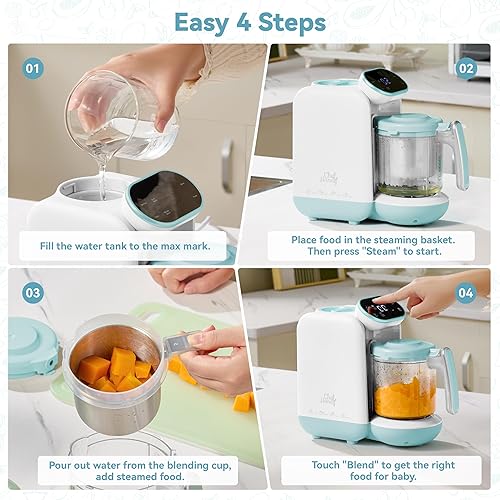 Easy 4 Steps

01

Fill the water tank to the max mark.

02

Place food in the steaming basket. Then press "Steam" to start.

03

Pour out water from the blending cup, add steamed food.

04

Touch "Blend" to get the right food for baby.