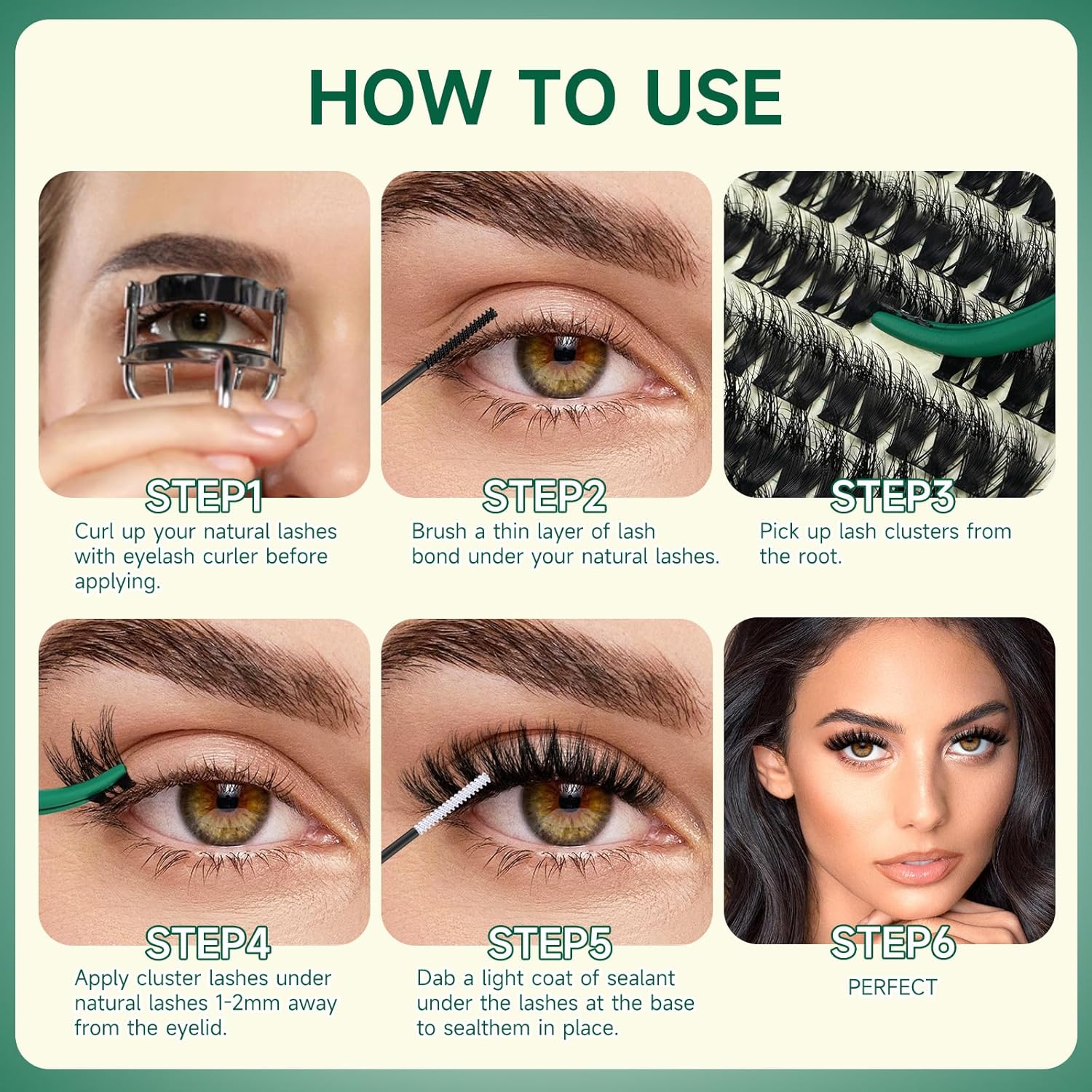 HOW TO USE

STEP1
Curl up your natural lashes with eyelash curler before applying.

STEP2
Brush a thin layer of lash bond under your natural lashes.

STEP3
Pick up lash clusters from the root.

STEP4
Apply cluster lashes under natural lashes 1-2mm away from the eyelid.

STEP5
Dab a light coat of sealant under the lashes at the base to sealthem in place.

STEP6
PERFECT