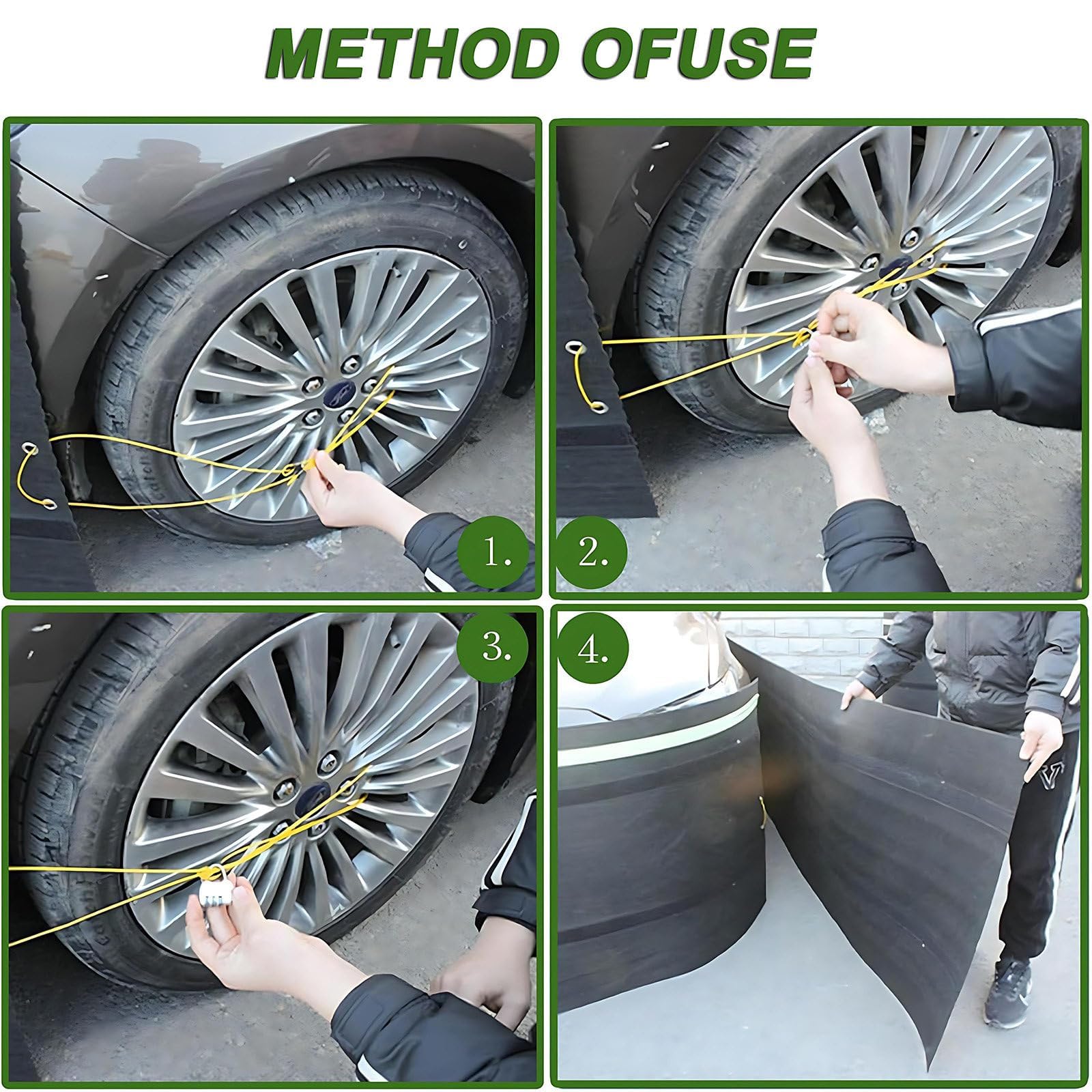 METHOD OFUSE

1.

2.

3.

4.