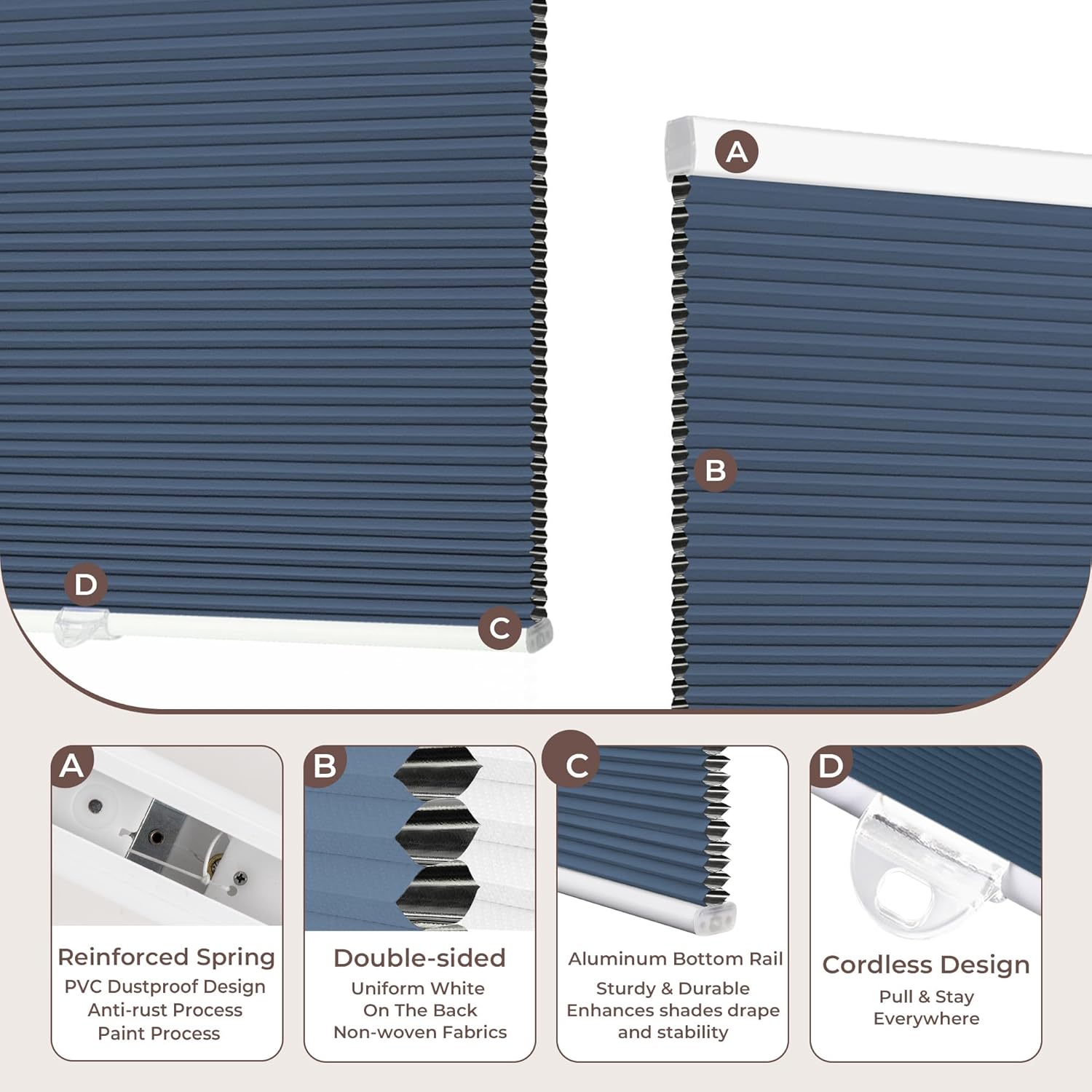 A

B

D

C

A

Reinforced Spring

PVC Dustproof Design
Anti-rust Process
Paint Process

B

Double-sided

Uniform White
On The Back
Non-woven Fabrics

C

Aluminum Bottom Rail

Sturdy & Durable
Enhances shades drape and stability

D

Cordless Design

Pull & Stay
Everywhere