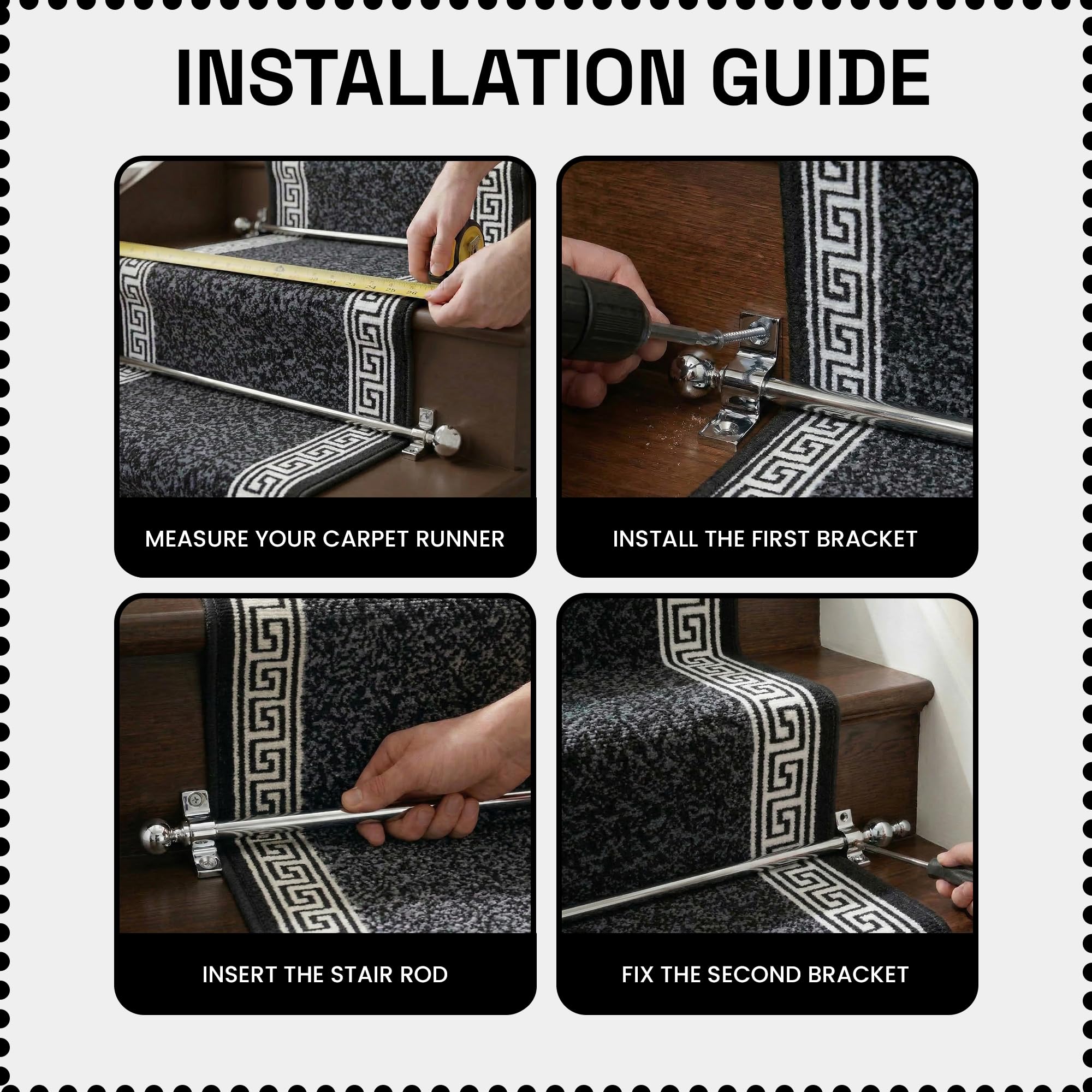 INSTALLATION GUIDE

MEASURE YOUR CARPET RUNNER

INSTALL THE FIRST BRACKET

INSERT THE STAIR ROD

FIX THE SECOND BRACKET