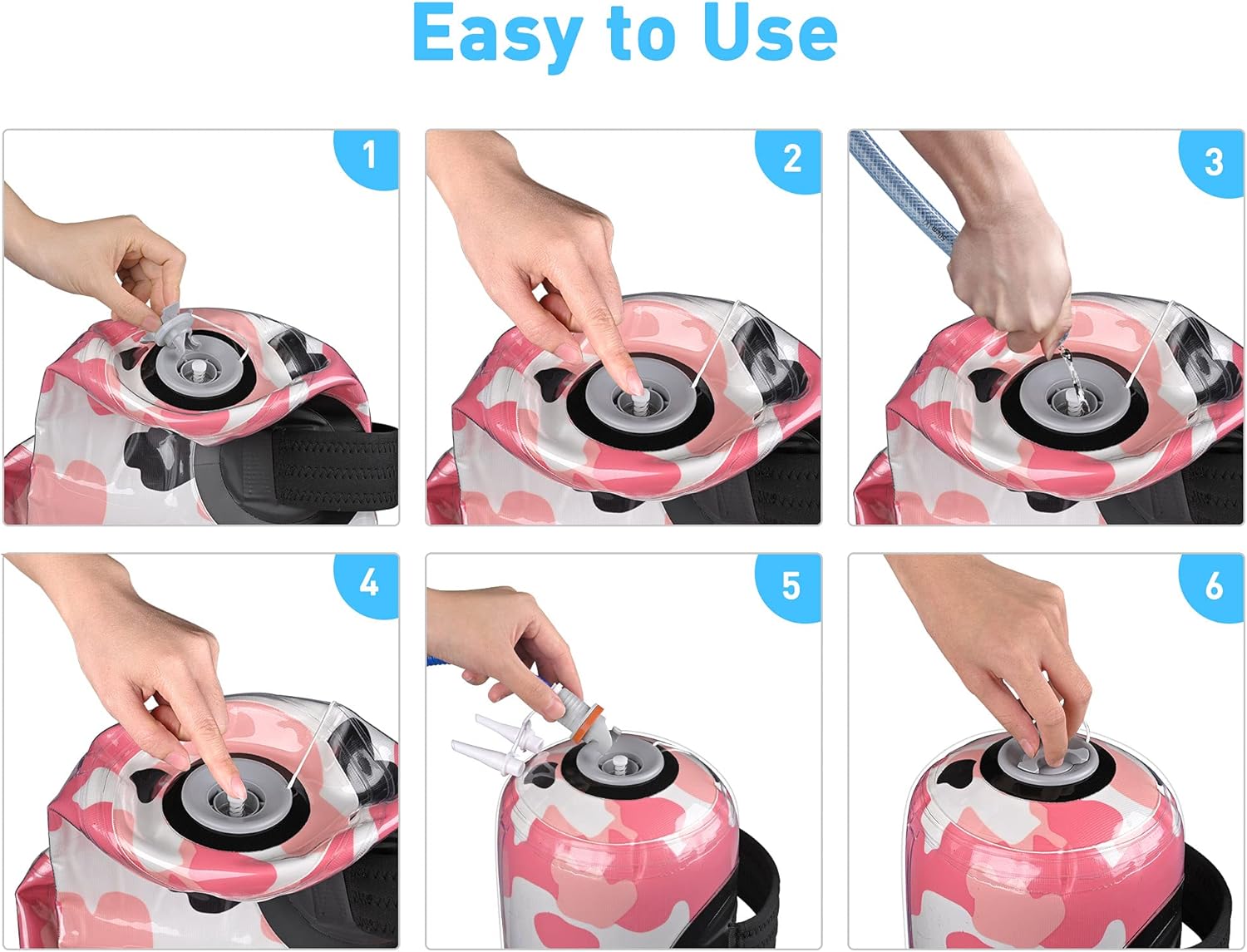 Easy to Use

1

2

3

4

5

6