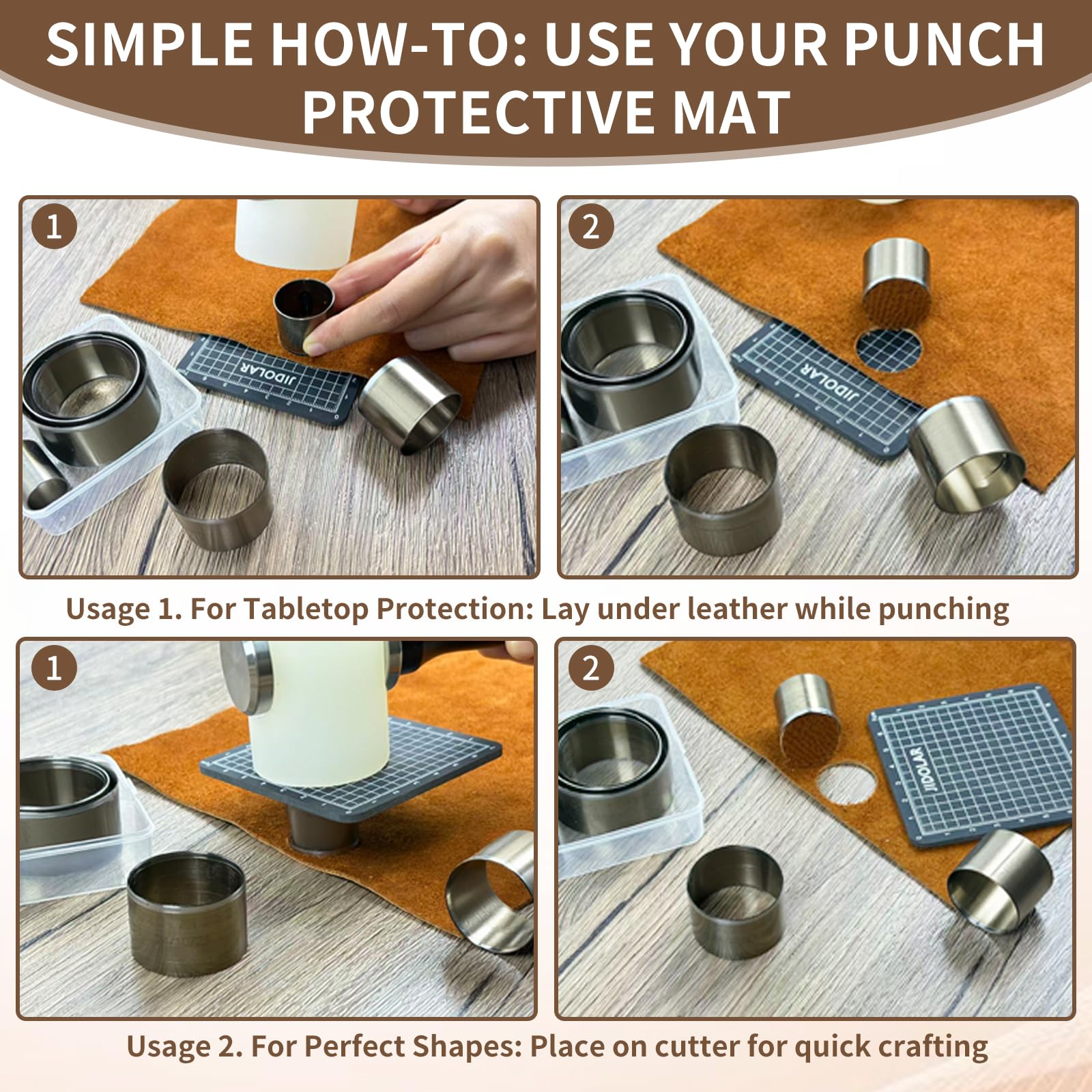 SIMPLE HOW-TO: USE YOUR PUNCH PROTECTIVE MAT

1

JIDOLAR

2

JIDOLAR

Usage 1. For Tabletop Protection: Lay under leather while punching

1

2

JIDOLAR

Usage 2. For Perfect Shapes: Place on cutter for quick crafting