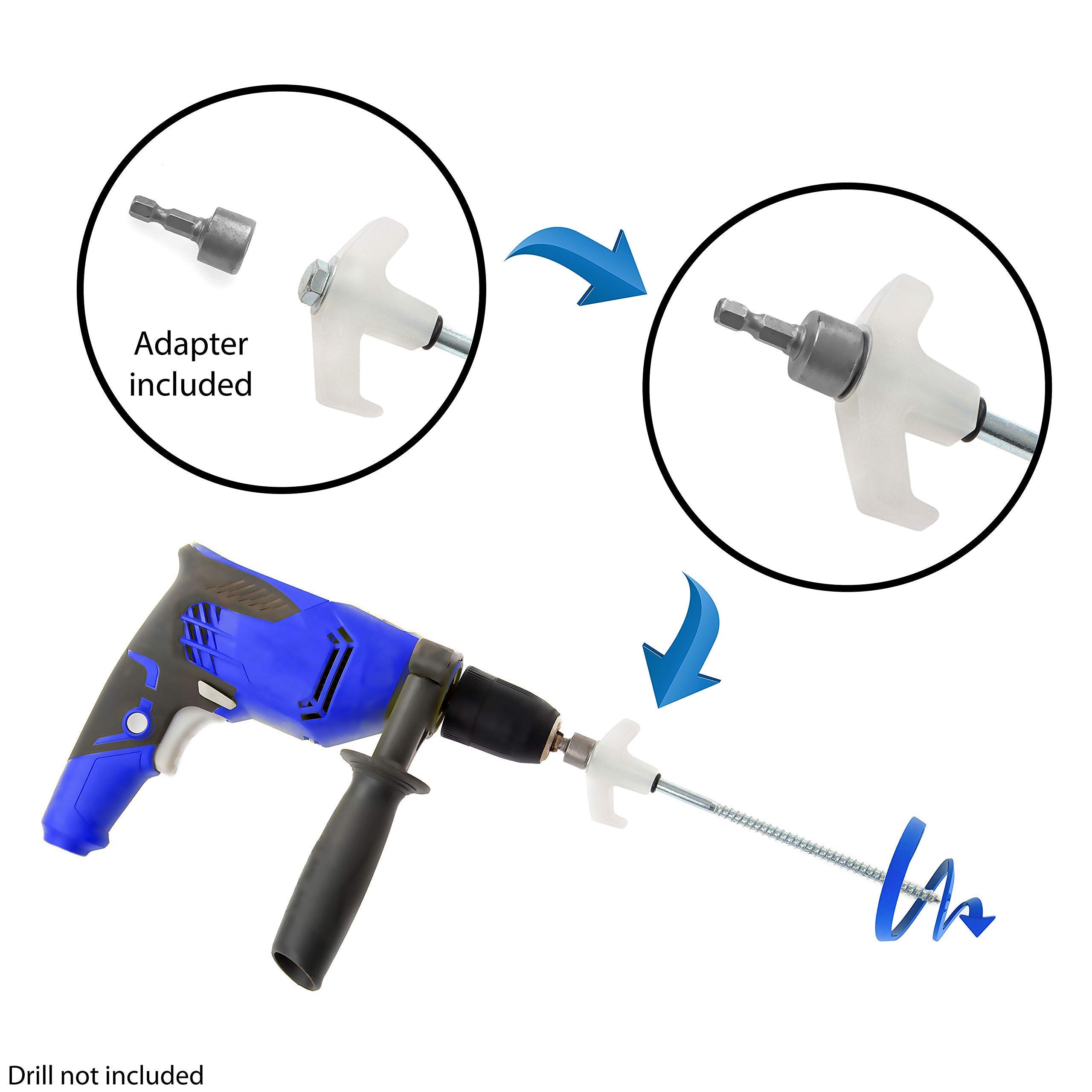 Adapter included

Drill not included