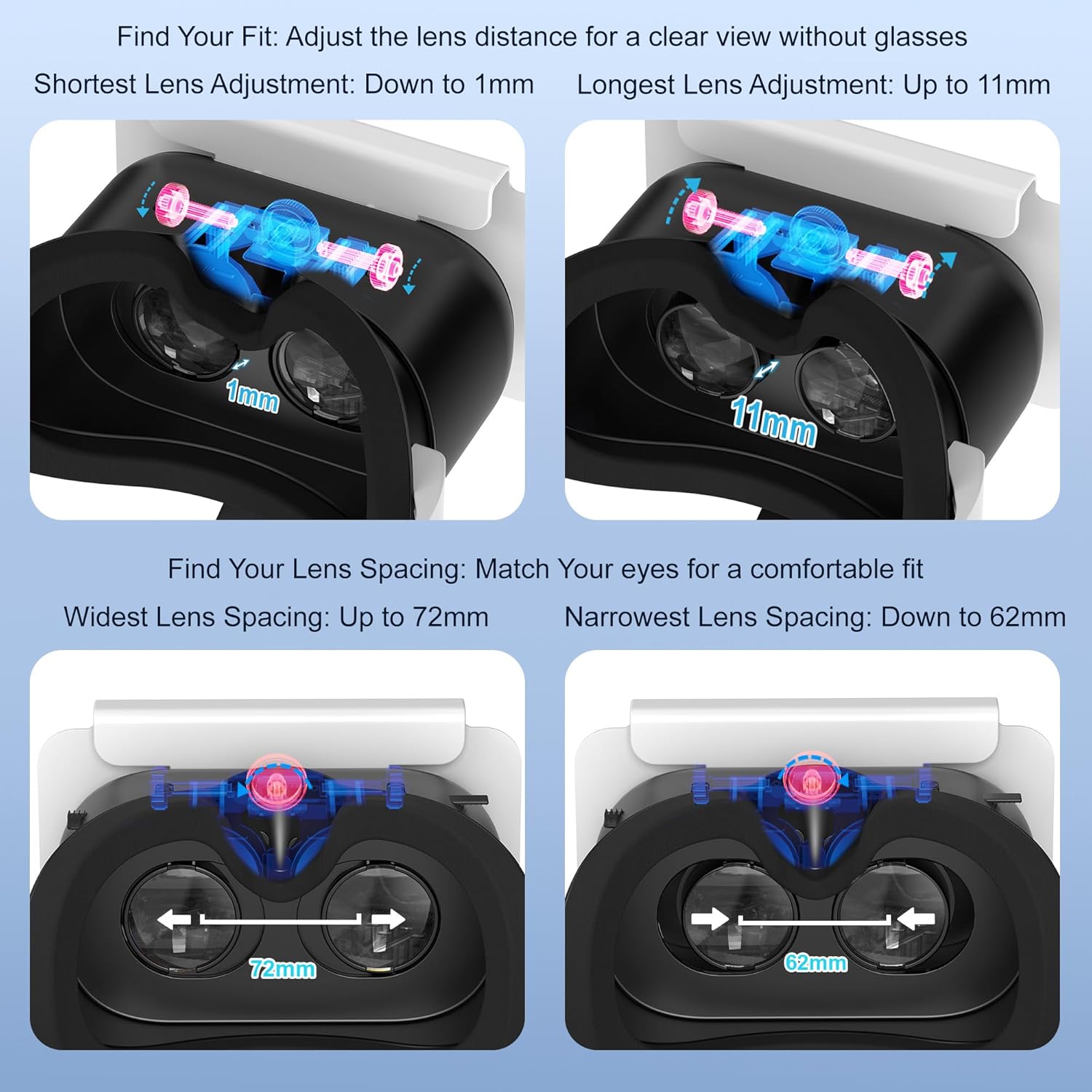 Find Your Fit: Adjust the lens distance for a clear view without glasses

Shortest Lens Adjustment: Down to 1mm

1mm

Longest Lens Adjustment: Up to 11mm

11mm

Find Your Lens Spacing: Match Your eyes for a comfortable fit

Widest Lens Spacing: Up to 72mm

72mm

Narrowest Lens Spacing: Down to 62mm

62mm