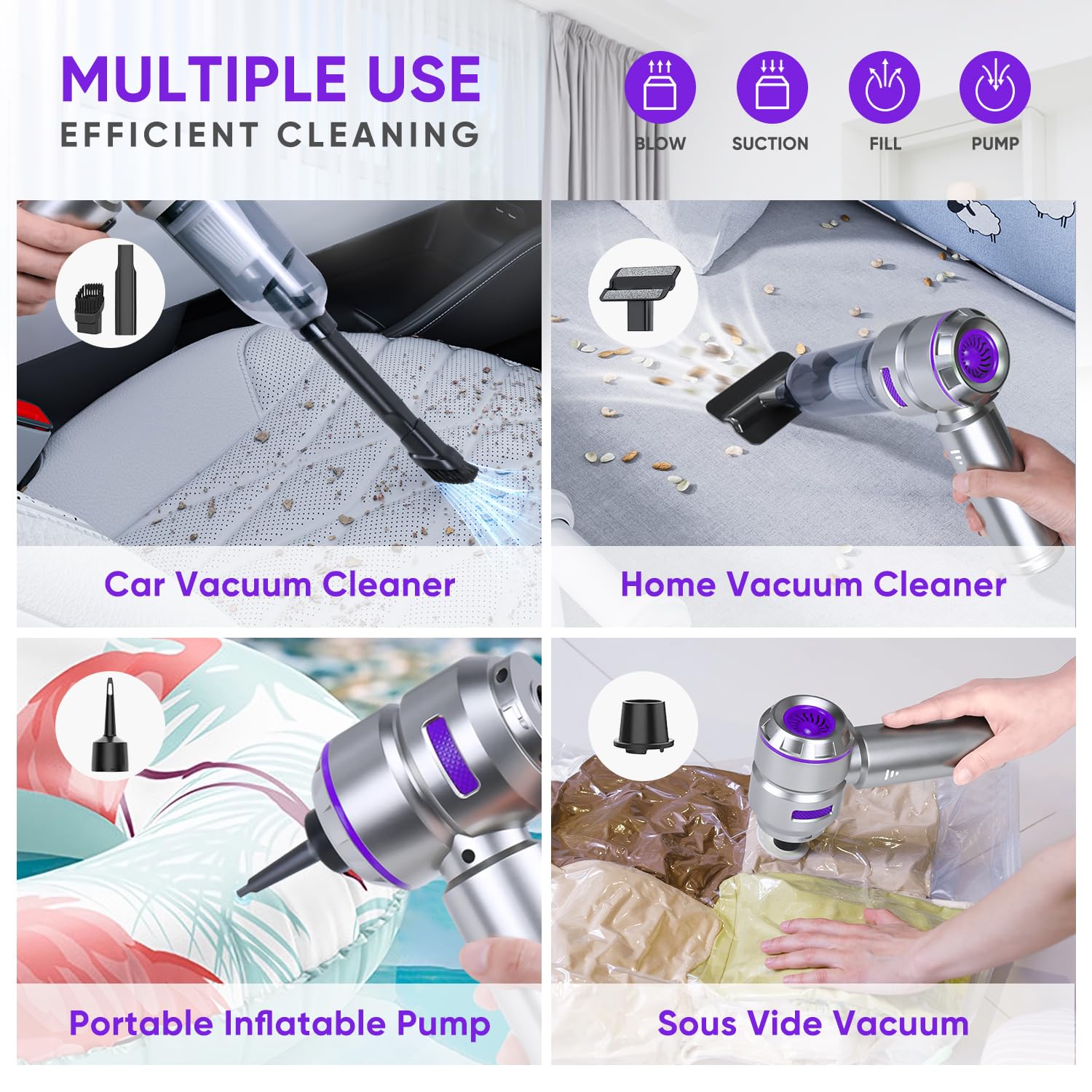 MULTIPLE USE
EFFICIENT CLEANING

BLOW
SUCTION
FILL
PUMP

Car Vacuum Cleaner

Home Vacuum Cleaner

Portable Inflatable Pump

Sous Vide Vacuum