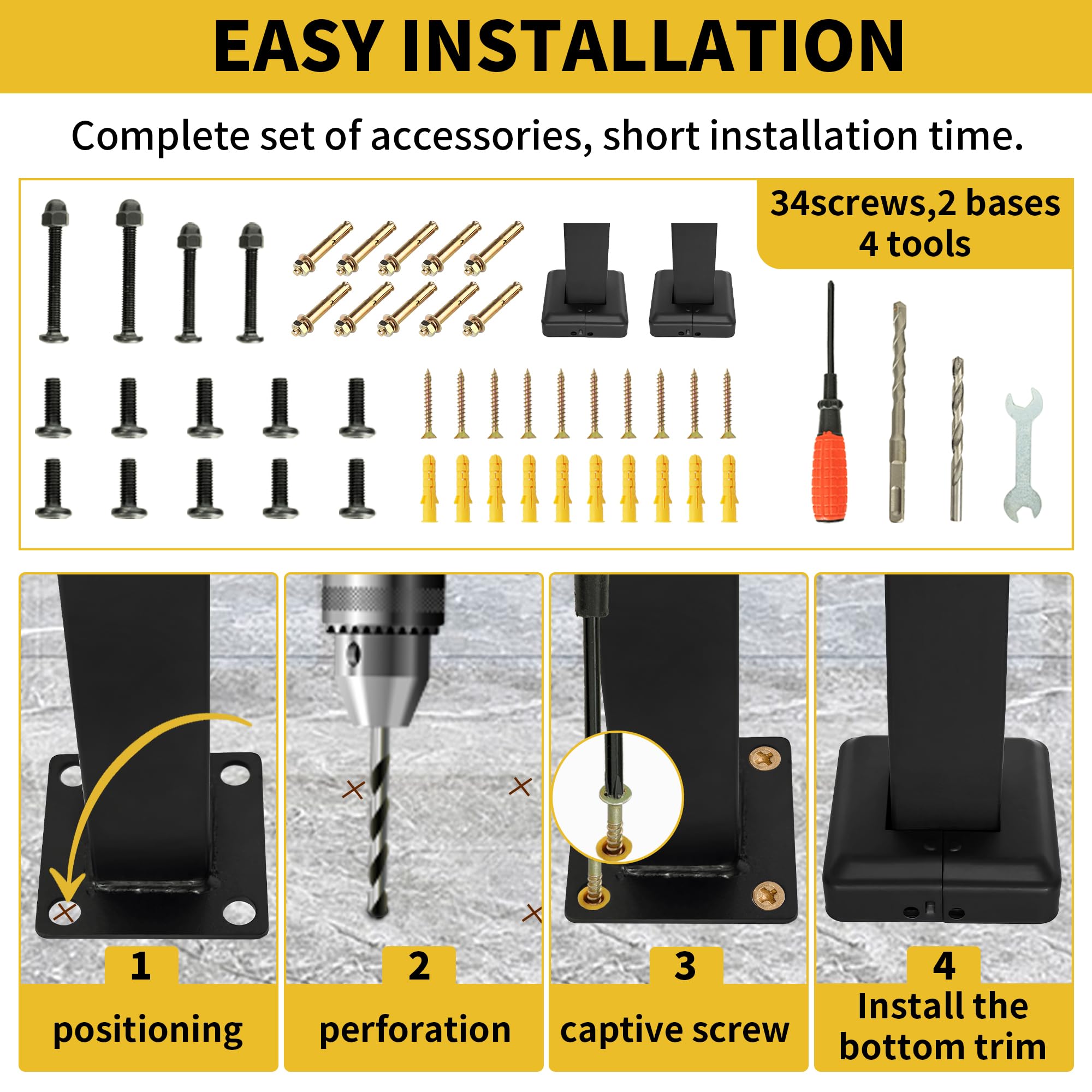 EASY INSTALLATION

Complete set of accessories, short installation time.

34screws,2 bases
4 tools

1
positioning

2
perforation

3
captive screw

4
Install the bottom trim