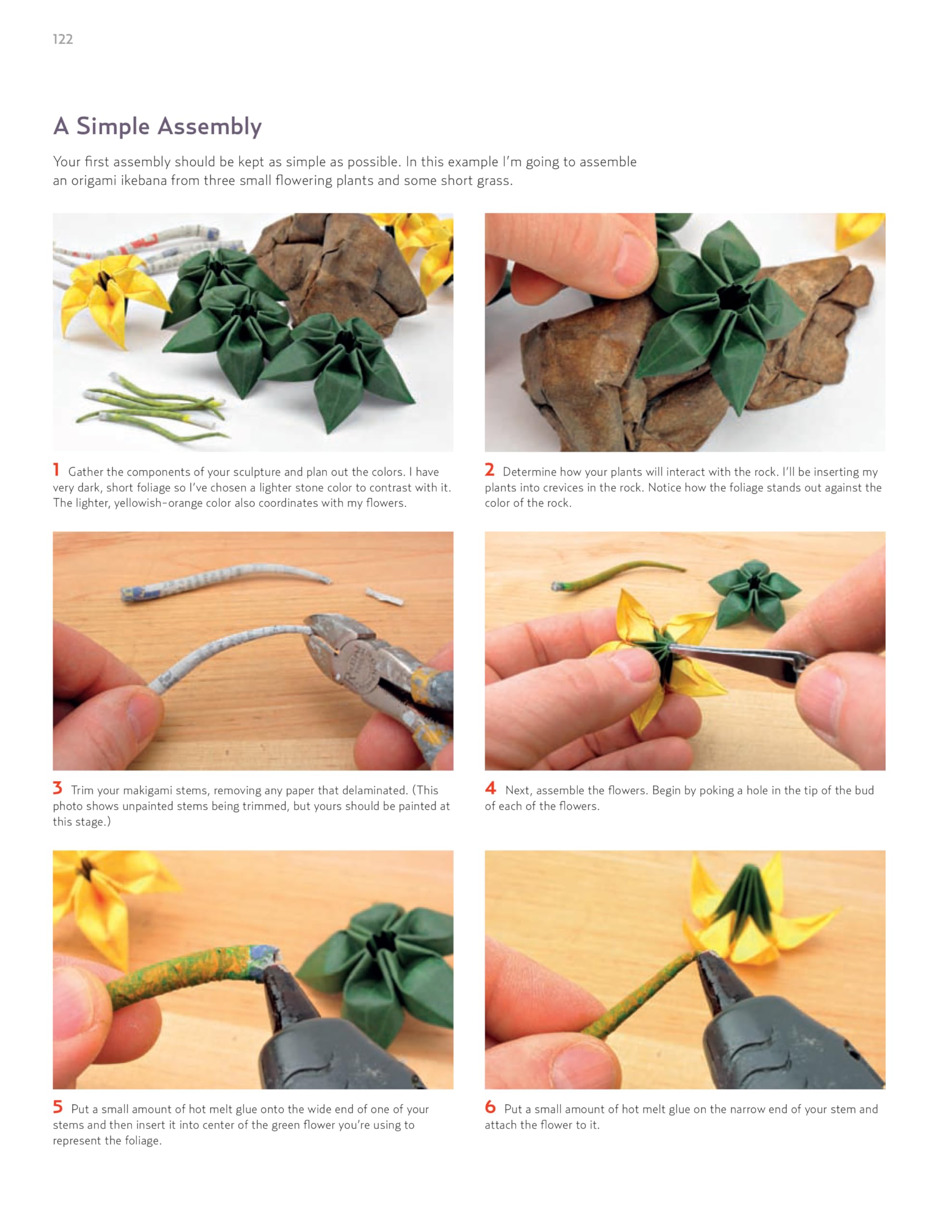 122

A Simple Assembly

Your first assembly should be kept as simple as possible. In this example I'm going to assemble an origami ikebana from three small flowering plants and some short grass.

1 Gather the components of your sculpture and plan out the colors. I have very dark, short foliage so I've chosen a lighter stone color to contrast with it. The lighter, yellowish-orange color also coordinates with my flowers.

2 Determine how your plants will interact with the rock. I'll be inserting my plants into crevices in the rock. Notice how the foliage stands out against the color of the rock.

3 Trim your makigami stems, removing any paper that delaminated. (This photo shows unpainted stems being trimmed, but yours should be painted at this stage.)

4 Next, assemble the flowers. Begin by poking a hole in the tip of the bud of each of the flowers.

5 Put a small amount of hot melt glue onto the wide end of one of your stems and then insert it into center of the green flower you're using to represent the foliage.

6 Put a small amount of hot melt glue on the narrow end of your stem and attach the flower to it.