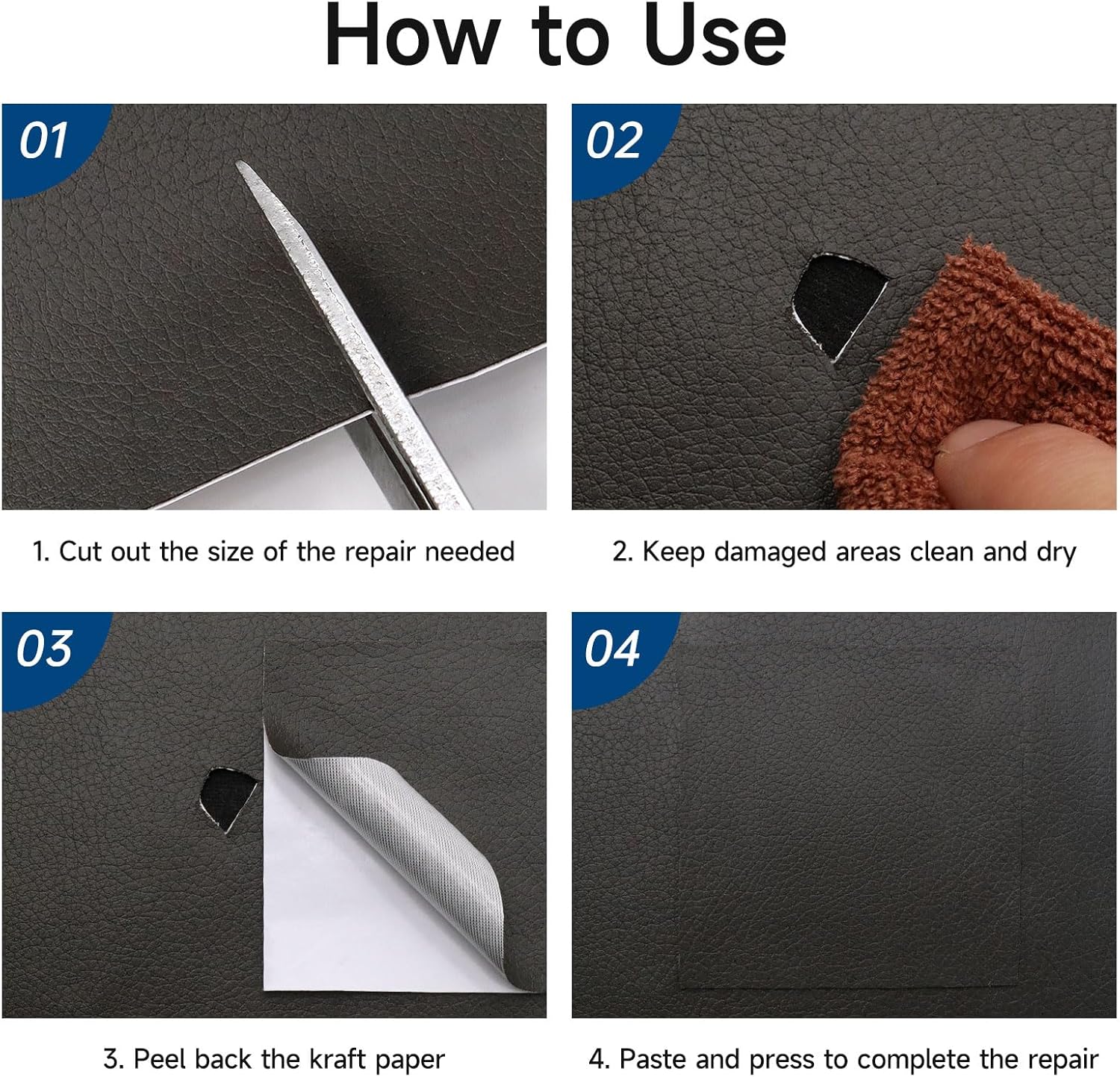 How to Use

01

1. Cut out the size of the repair needed

02

2. Keep damaged areas clean and dry

03

3. Peel back the kraft paper

04

4. Paste and press to complete the repair