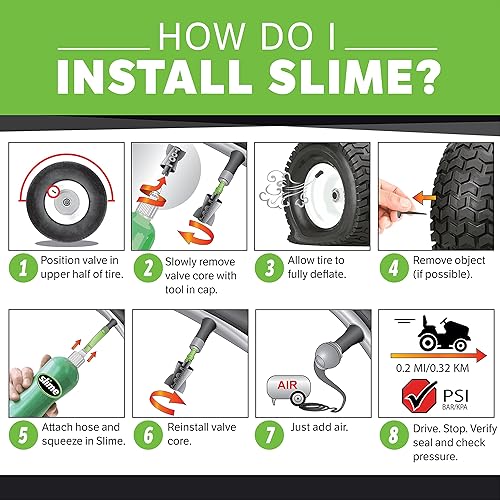 HOW DO I
INSTALL SLIME?

1 Position valve in upper half of tire.

2 Slowly remove valve core with tool in cap.

3 Allow tire to fully deflate.

4 Remove object (if possible).

slime

5 Attach hose and squeeze in Slime.

6 Reinstall valve core.

AIR

7 Just add air.

0.2 MI/0.32 KM

PSI
BAR/KPA

8 Drive. Stop. Verify seal and check pressure.