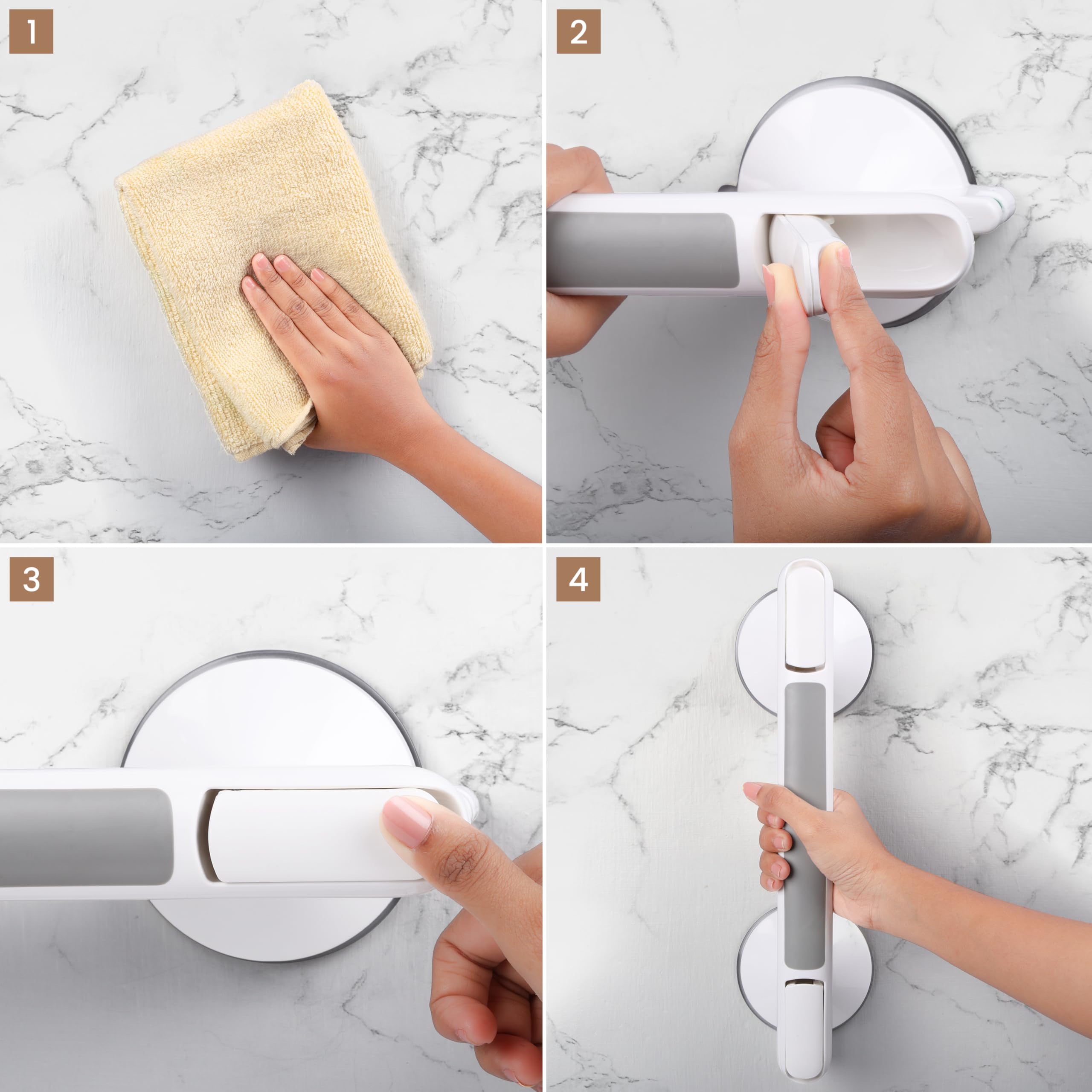 1

2

3

4