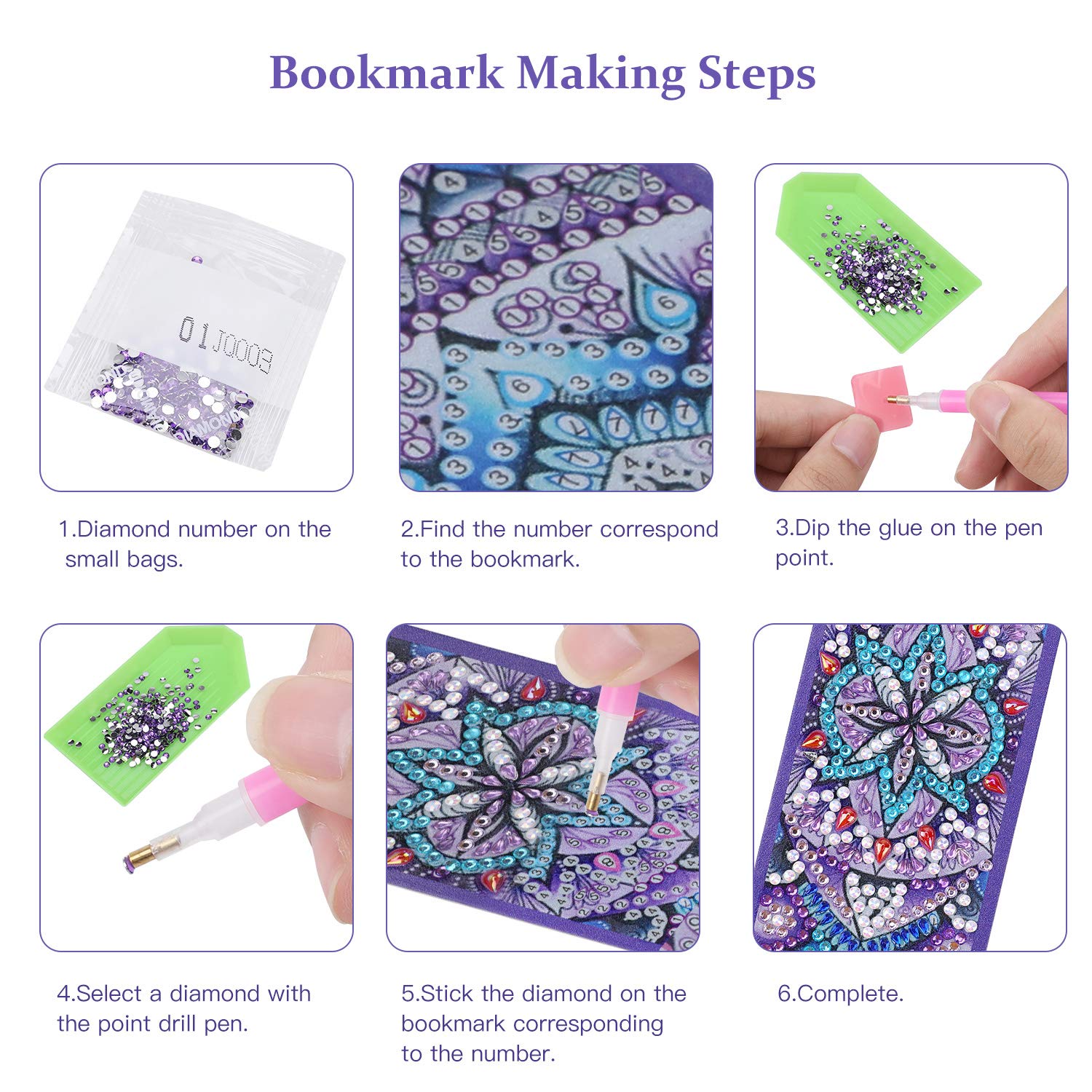 Bookmark Making Steps

01J0003

1.Diamond number on the small bags.

2.Find the number correspond to the bookmark.

3.Dip the glue on the pen point.

4.Select a diamond with the point drill pen.

5.Stick the diamond on the bookmark corresponding to the number.

6.Complete.