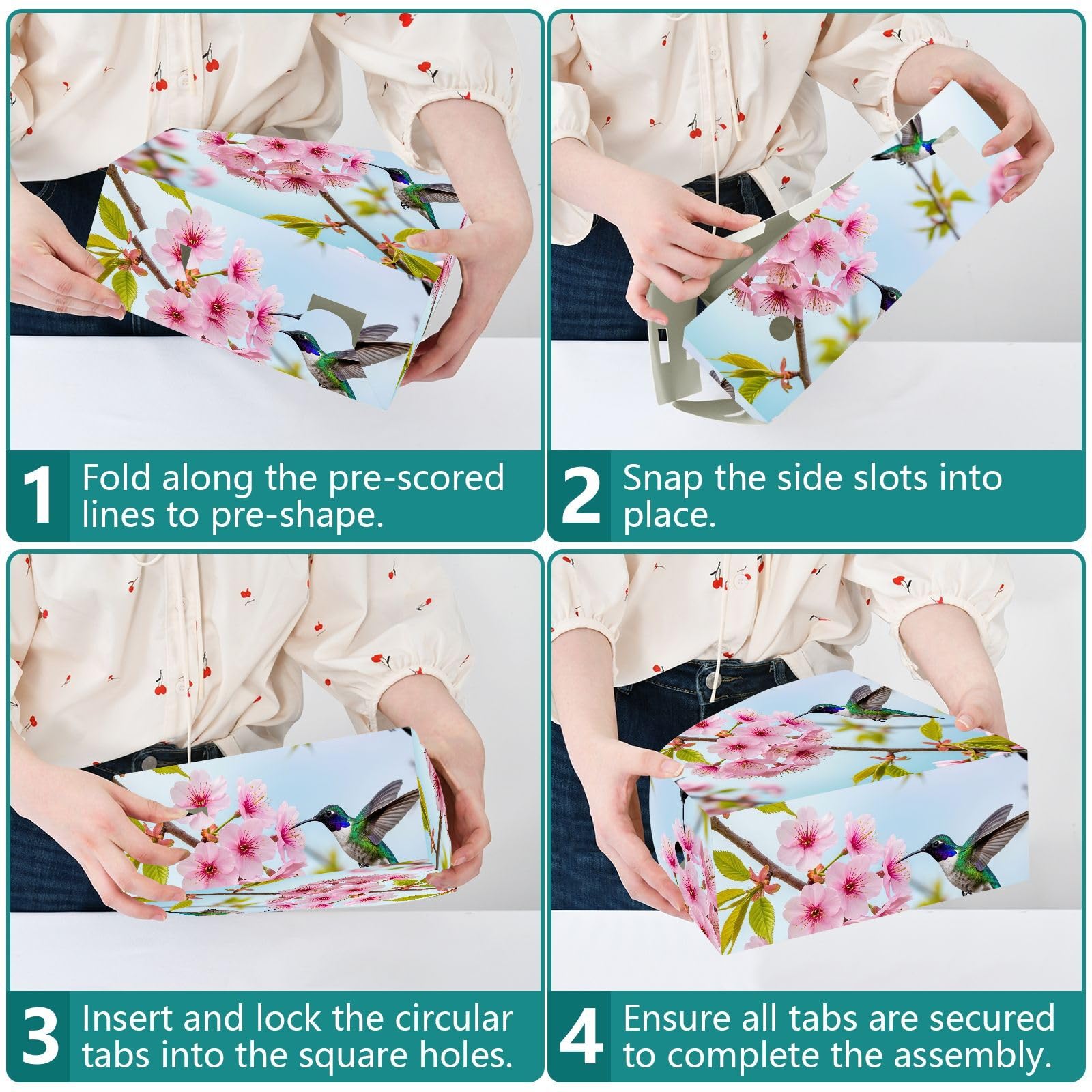 1 Fold along the pre-scored lines to pre-shape.

2 Snap the side slots into place.

3 Insert and lock the circular tabs into the square holes.

4 Ensure all tabs are secured to complete the assembly.