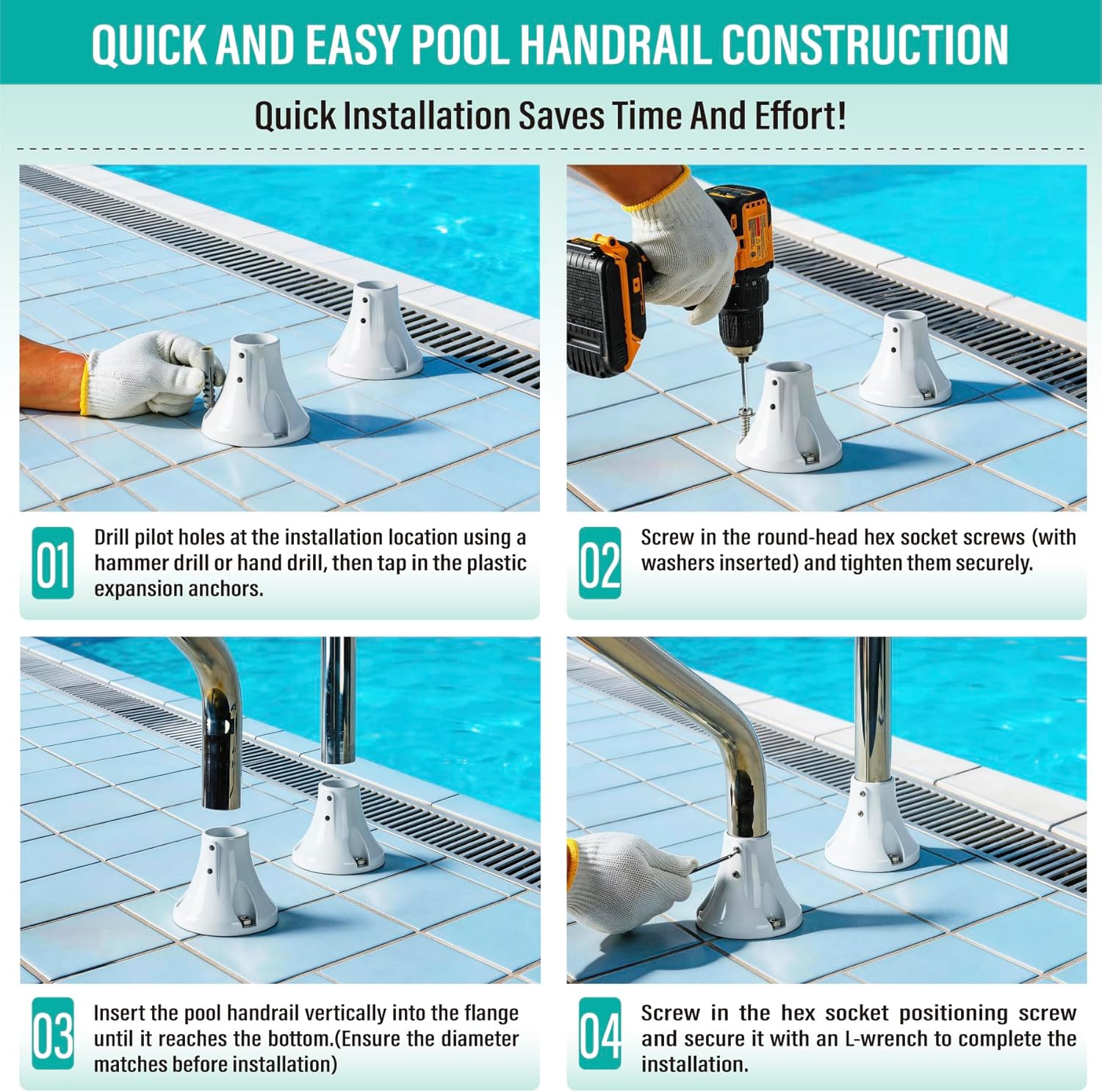 QUICK AND EASY POOL HANDRAIL CONSTRUCTION

Quick Installation Saves Time And Effort!

01 Drill pilot holes at the installation location using a hammer drill or hand drill, then tap in the plastic expansion anchors.

02 Screw in the round-head hex socket screws (with washers inserted) and tighten them securely.

03 Insert the pool handrail vertically into the flange until it reaches the bottom.(Ensure the diameter matches before installation)

04 Screw in the hex socket positioning screw and secure it with an L-wrench to complete the installation.