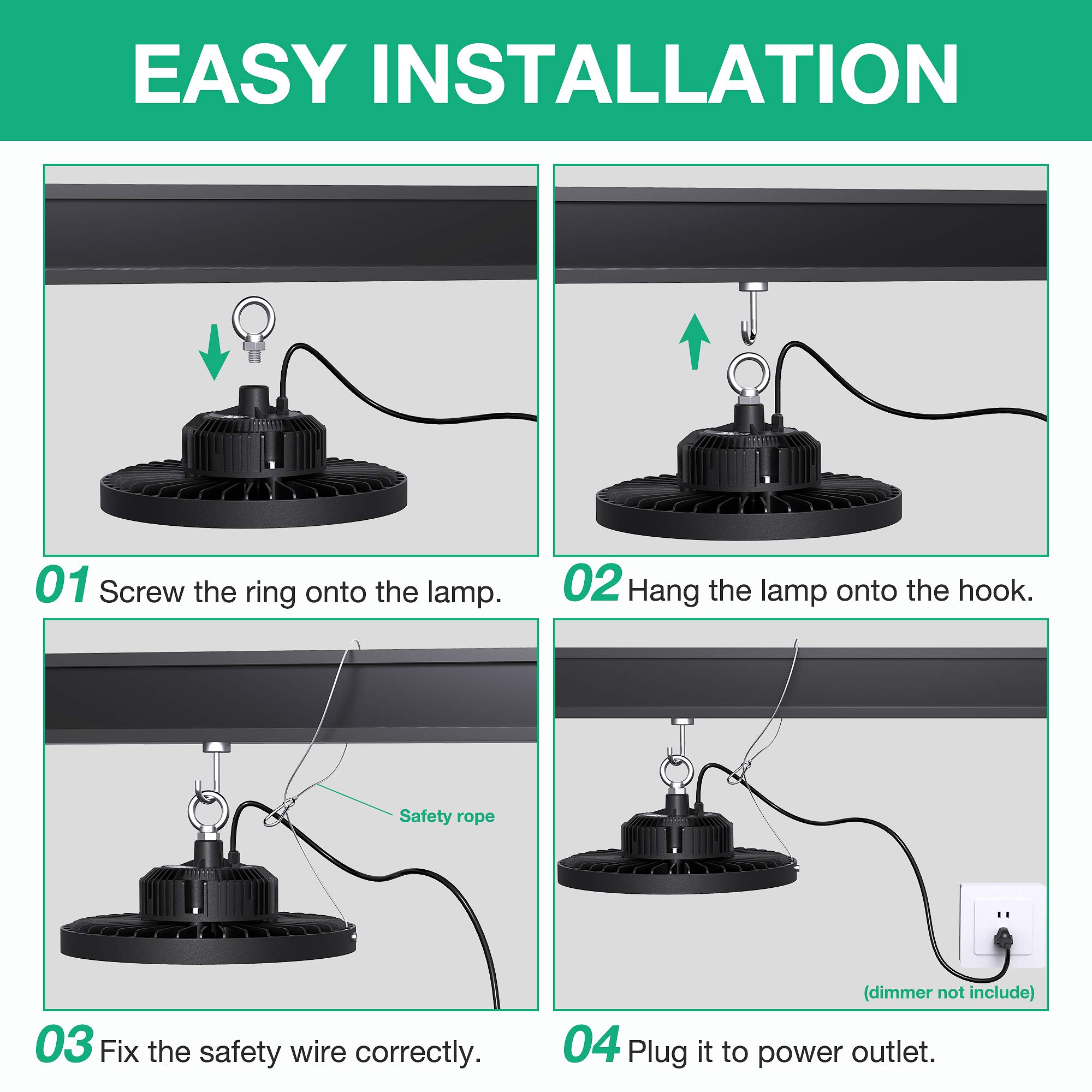 EASY INSTALLATION

01 Screw the ring onto the lamp.

02 Hang the lamp onto the hook.

Safety rope

03 Fix the safety wire correctly.

(dimmer not include)

04 Plug it to power outlet.